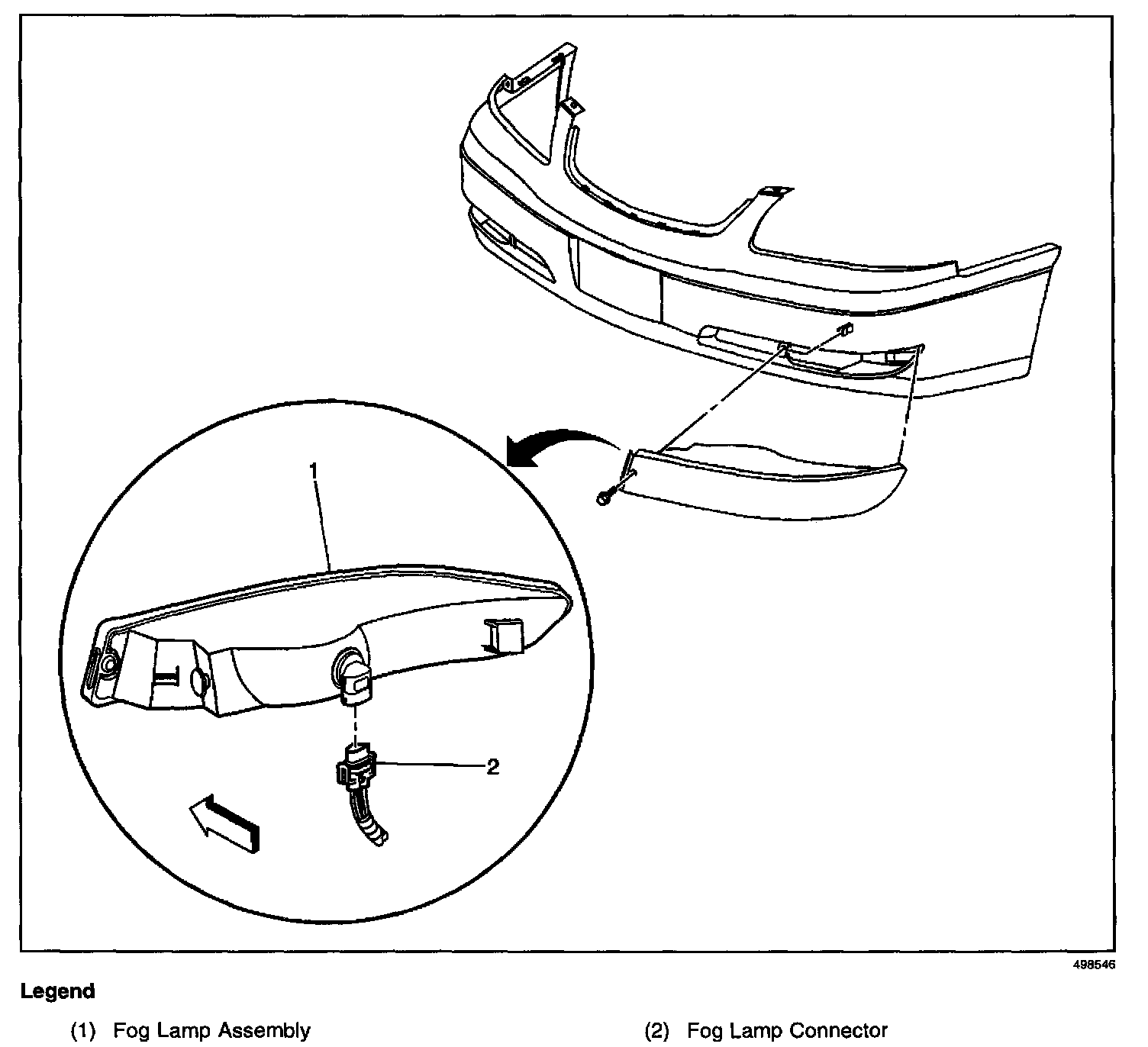 1

2

498546

Legend

(1) Fog Lamp Assembly

(2) Fog Lamp Connector