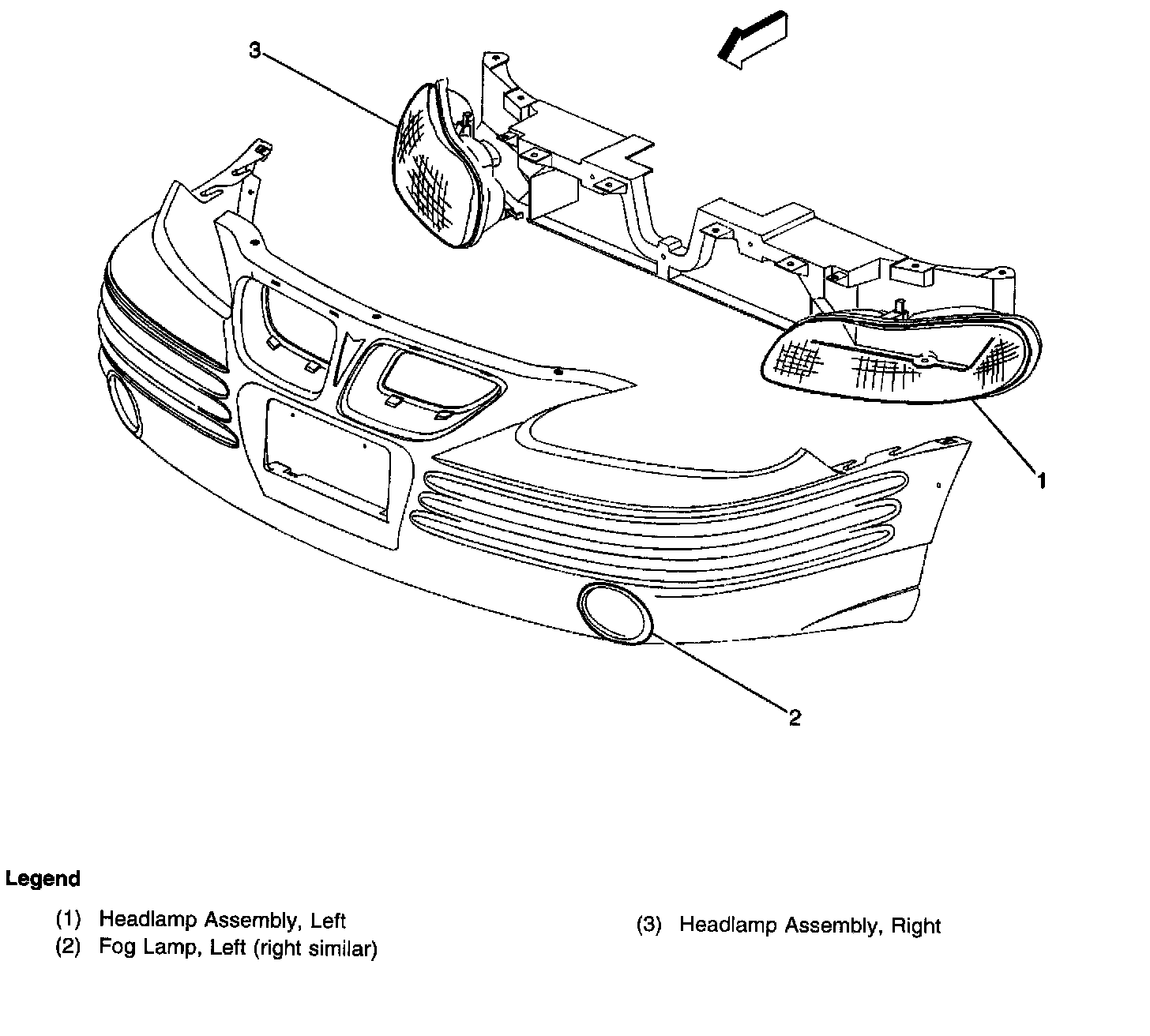 3

1

2

Legend

(1) Headlamp Assembly, Left
(2) Fog Lamp, Left (right similar)

(3) Headlamp Assembly, Right