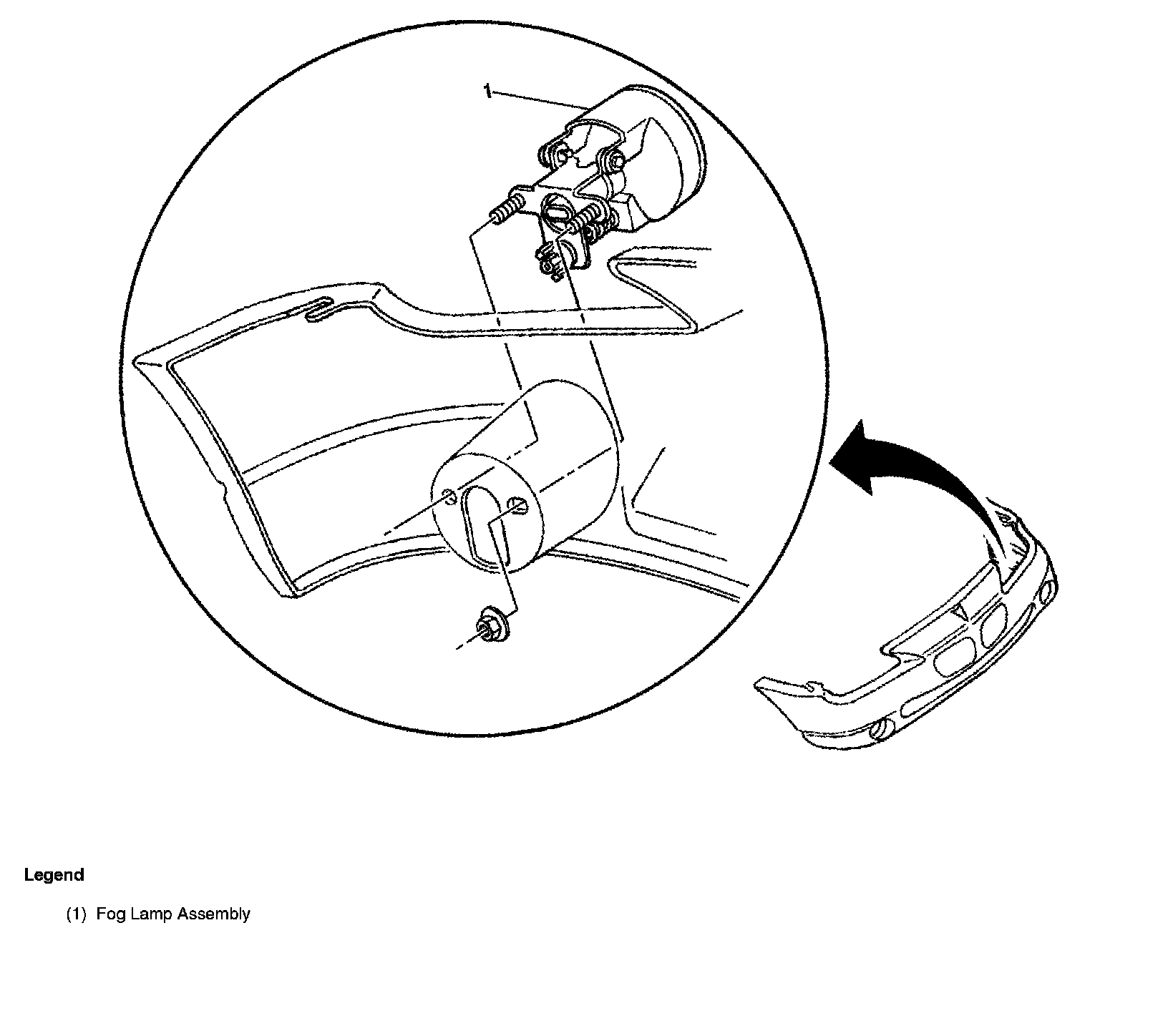 1

Legend

(1) Fog Lamp Assembly