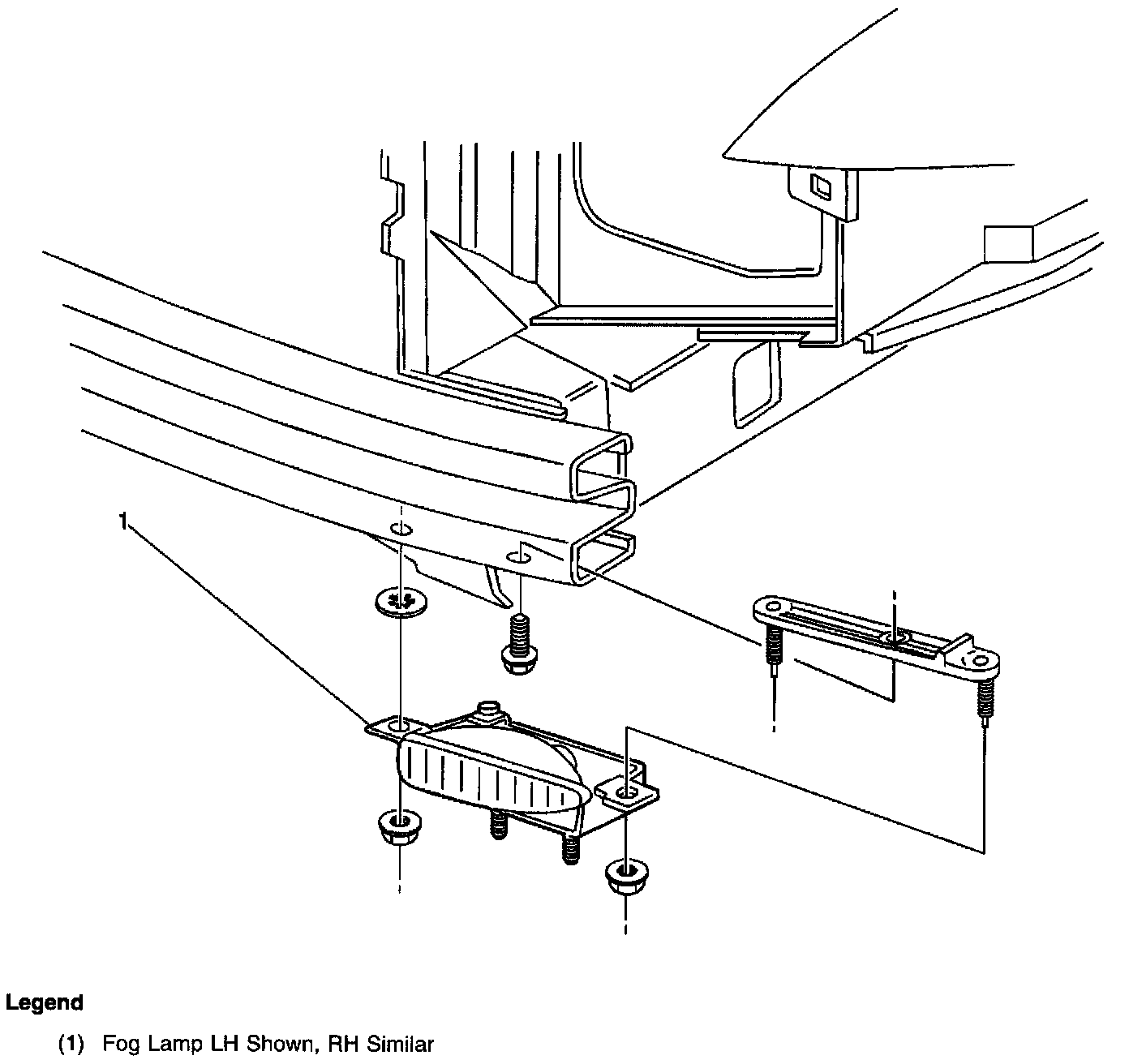 1

Legend

(1) Fog Lamp LH Shown, RH Similar