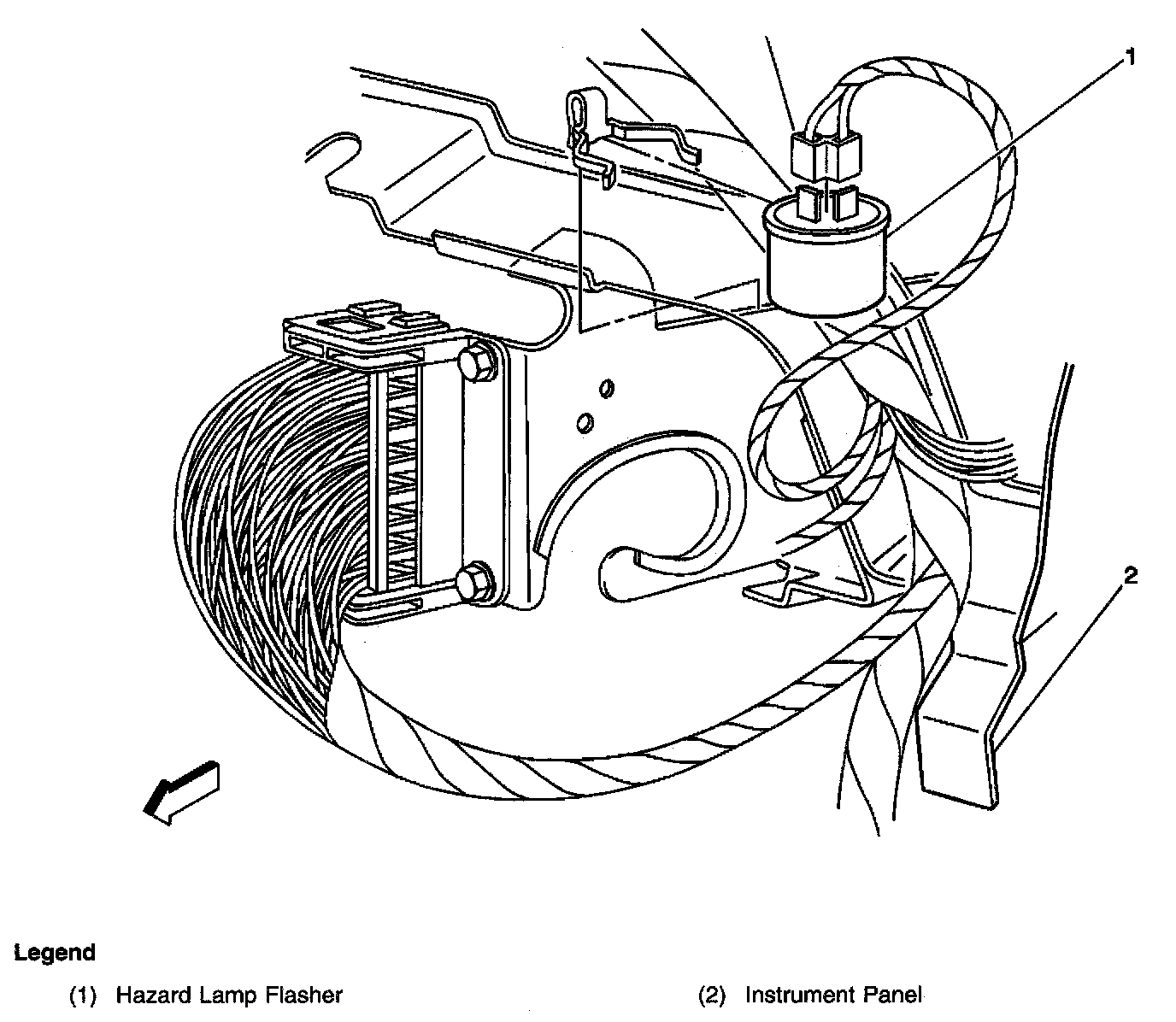 1

2

Legend

(1) Hazard Lamp Flasher

(2) Instrument Panel