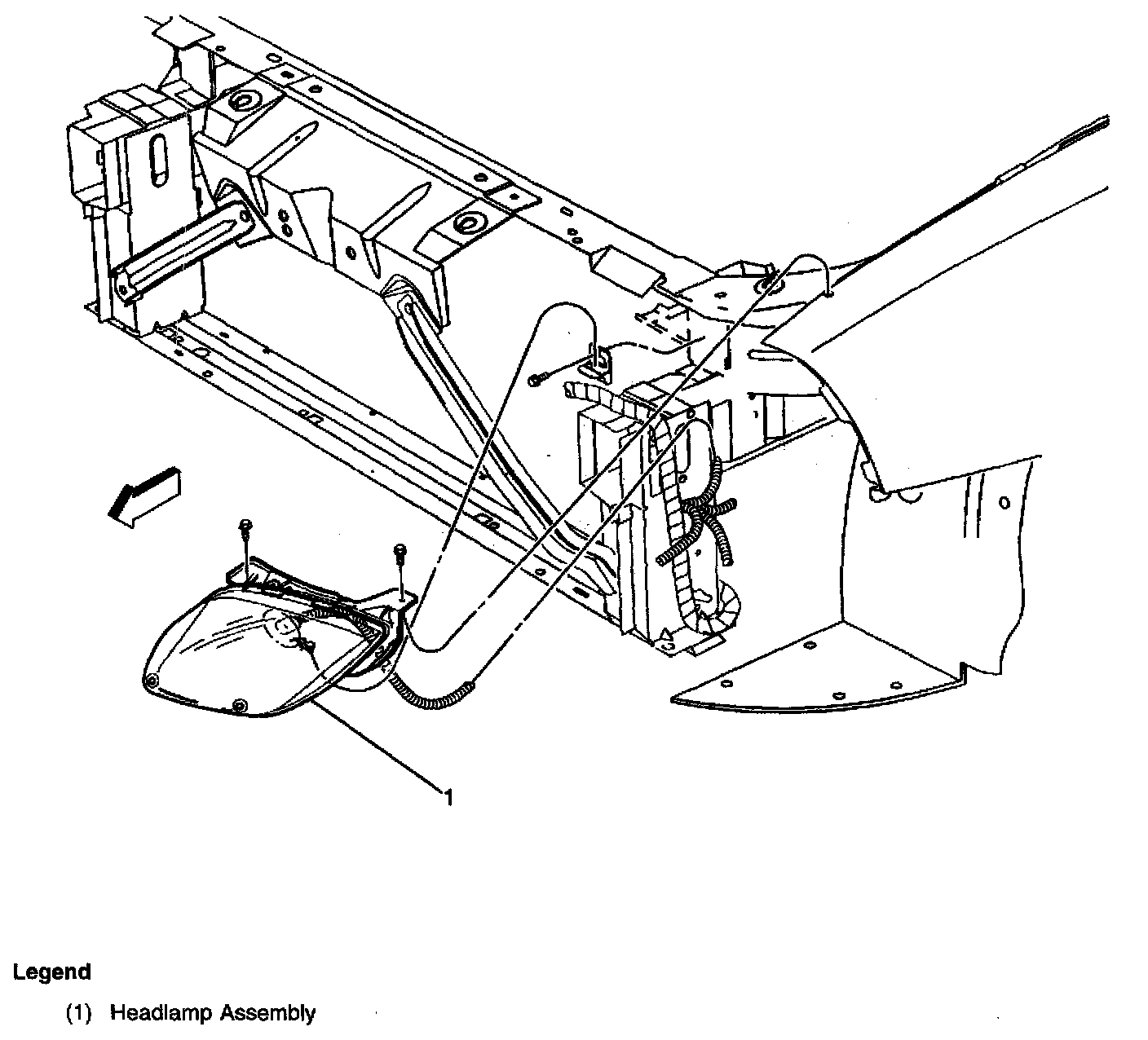 1

Legend

(1) Headlamp Assembly