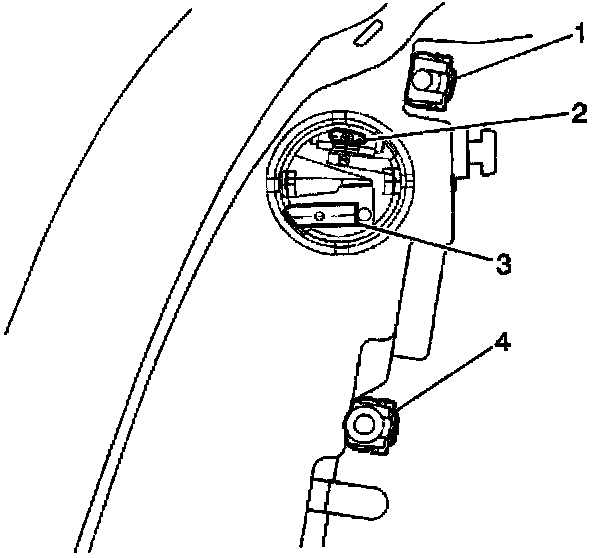 1
2
3
4