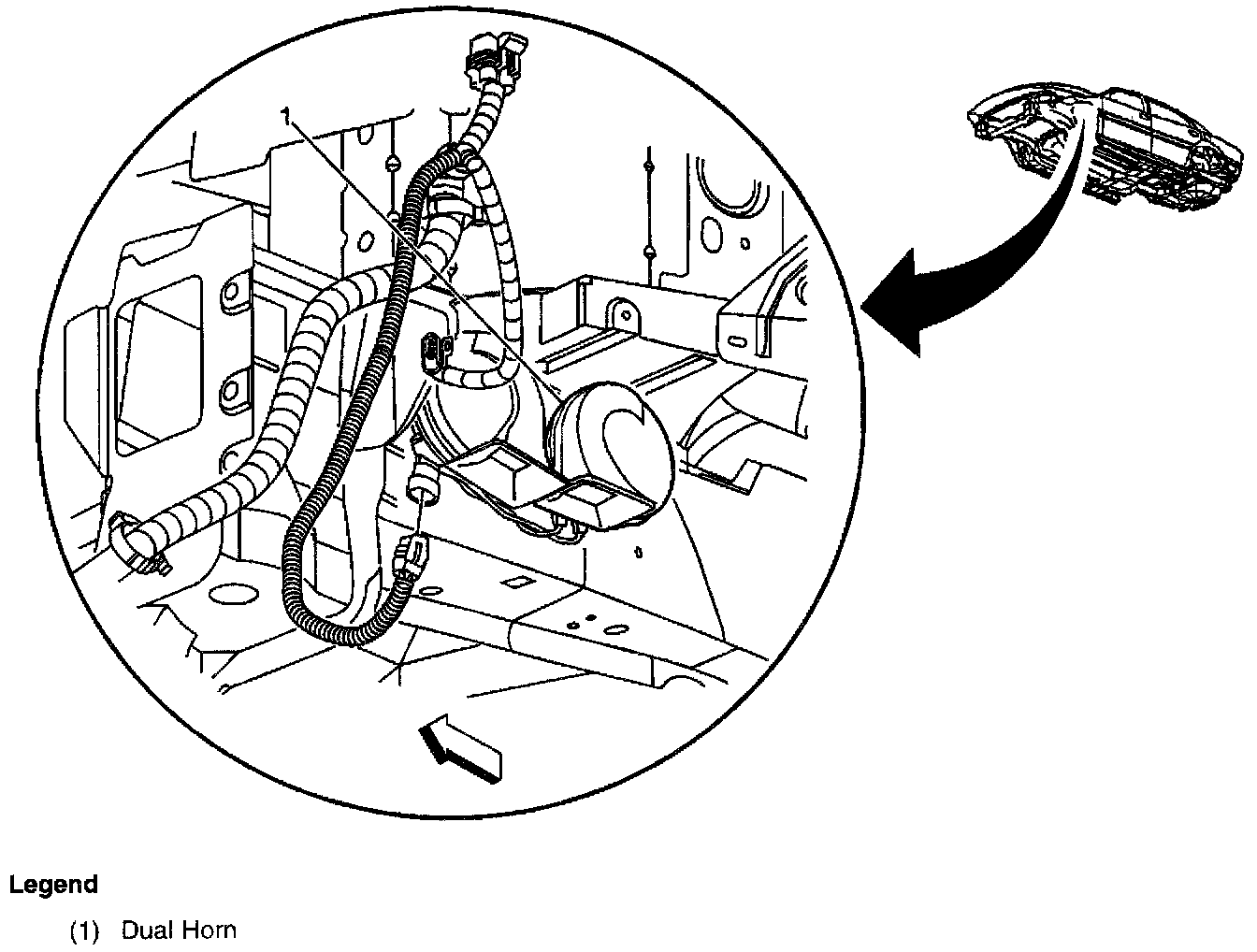 1

Legend

(1) Dual Horn