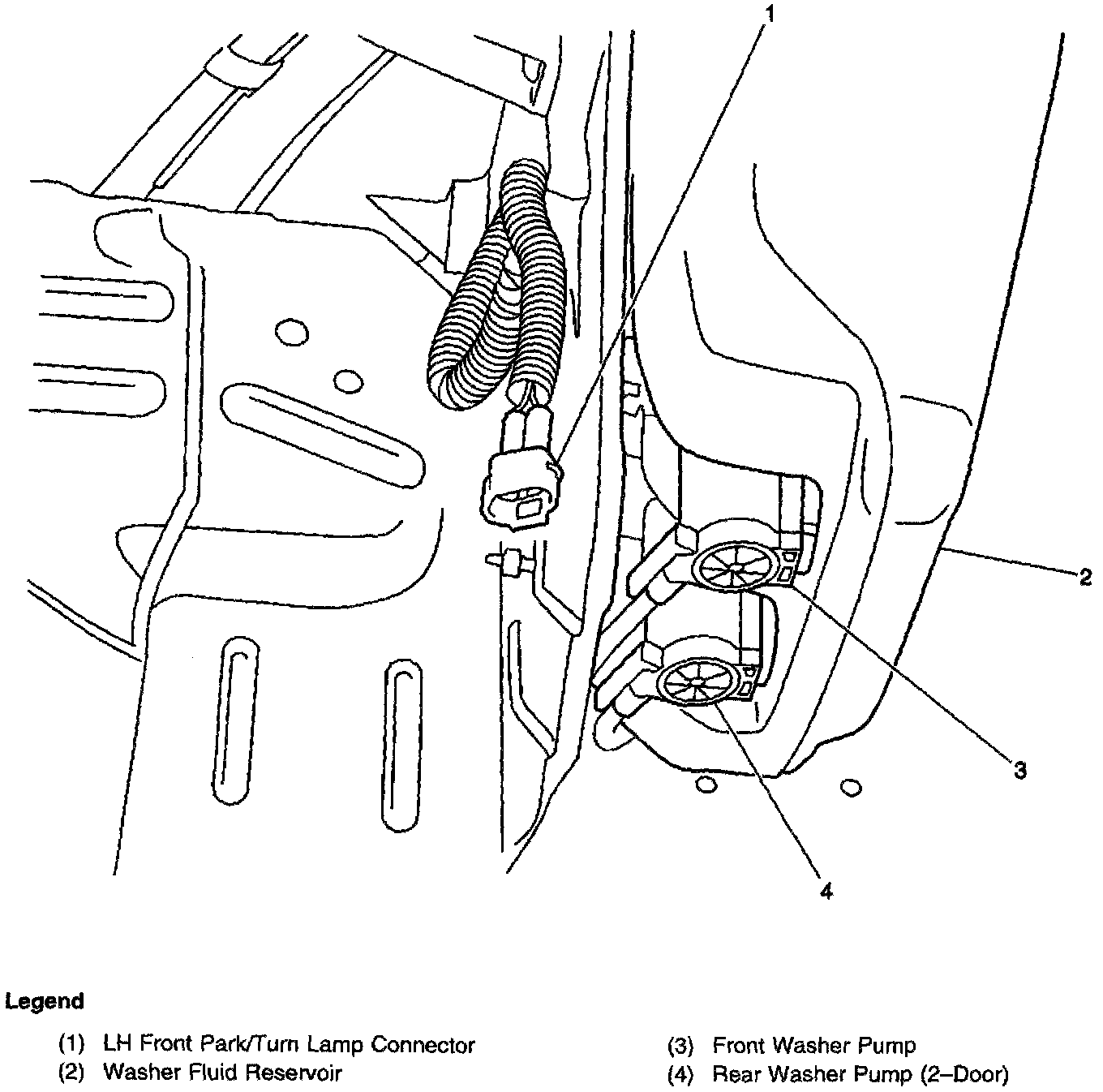 1

2

3

4

Legend

(1) LH Front Park/Turn Lamp Connector
(2) Washer Fluid Reservoir

(3) Front Washer Pump
(4) Rear Washer Pump (2–Door)