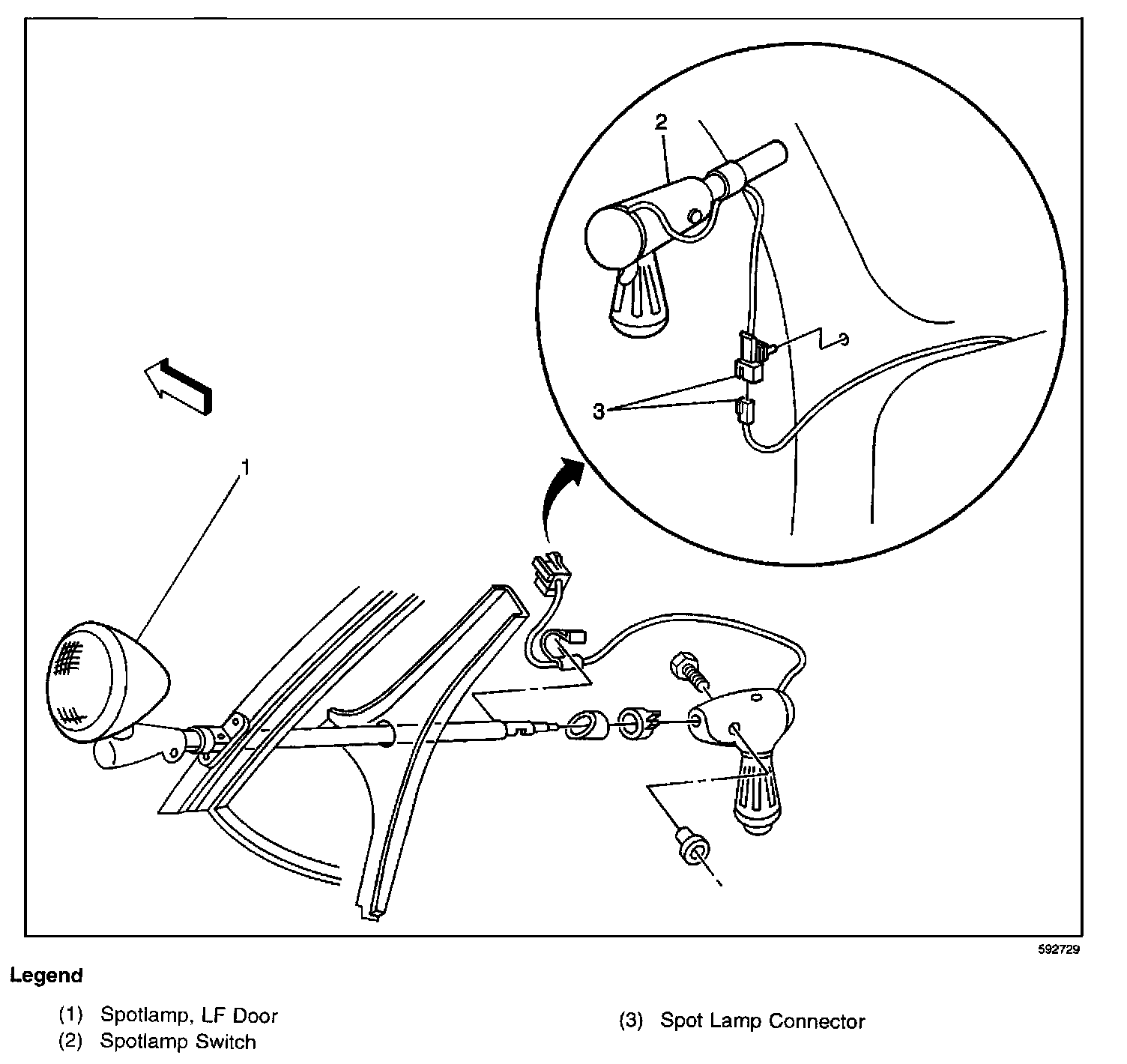 2

3

1

592729

Legend

(1) Spotlamp, LF Door
(2) Spotlamp Switch

(3) Spot Lamp Connector