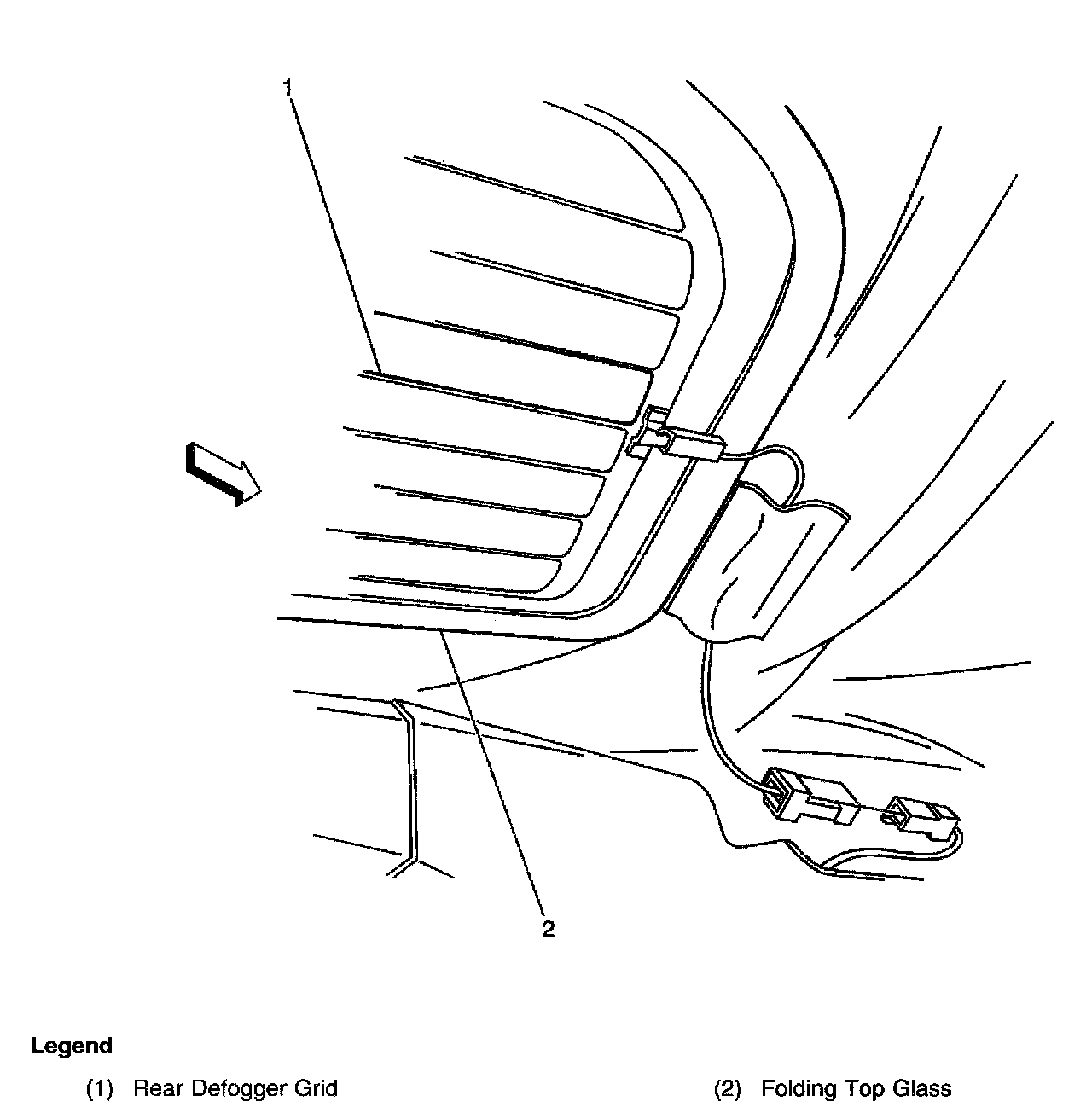 1

2

Legend

(1) Rear Defogger Grid

(2) Folding Top Glass