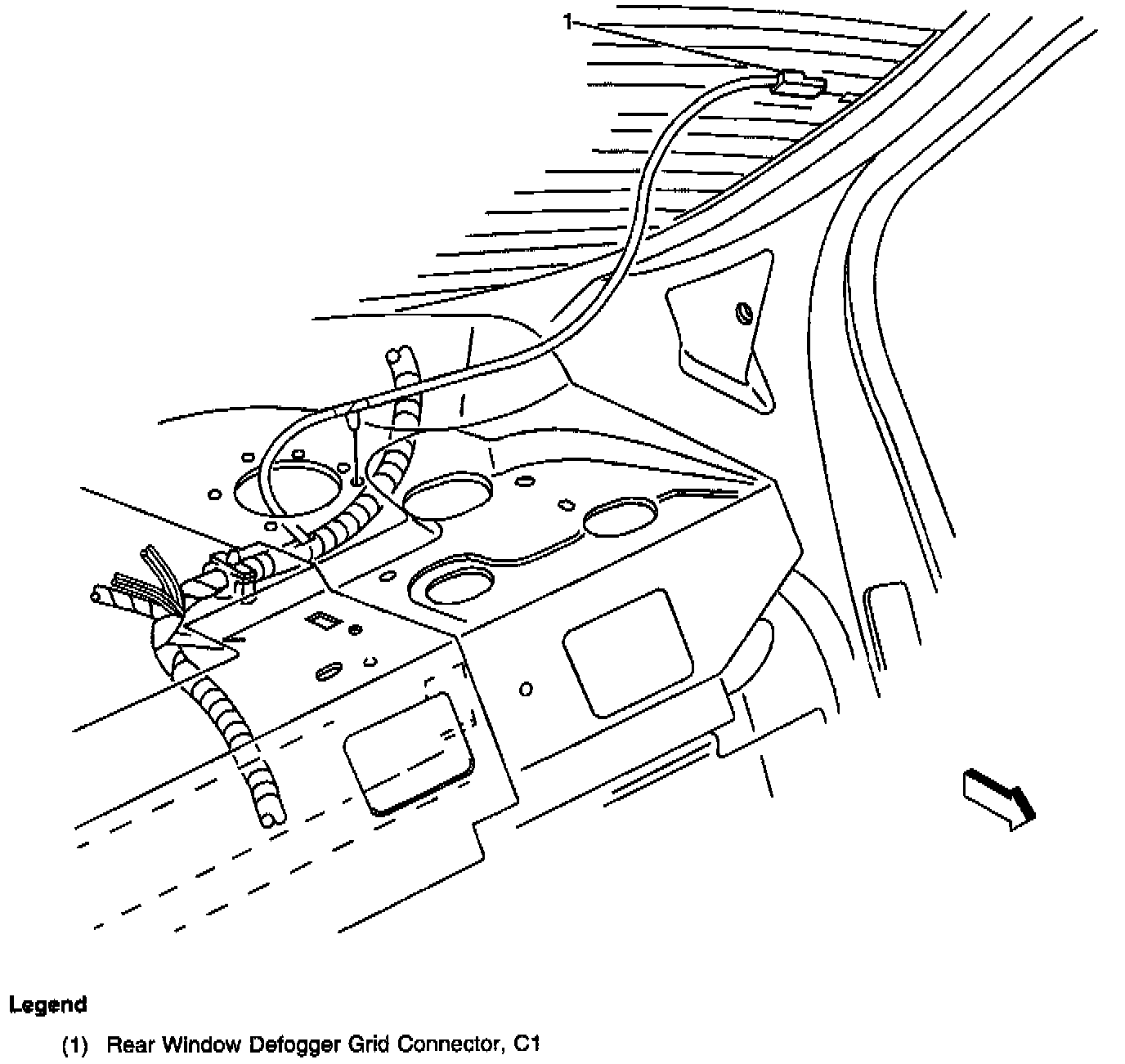 1

Legend

(1) Rear Window Defogger Grid Connector, C1