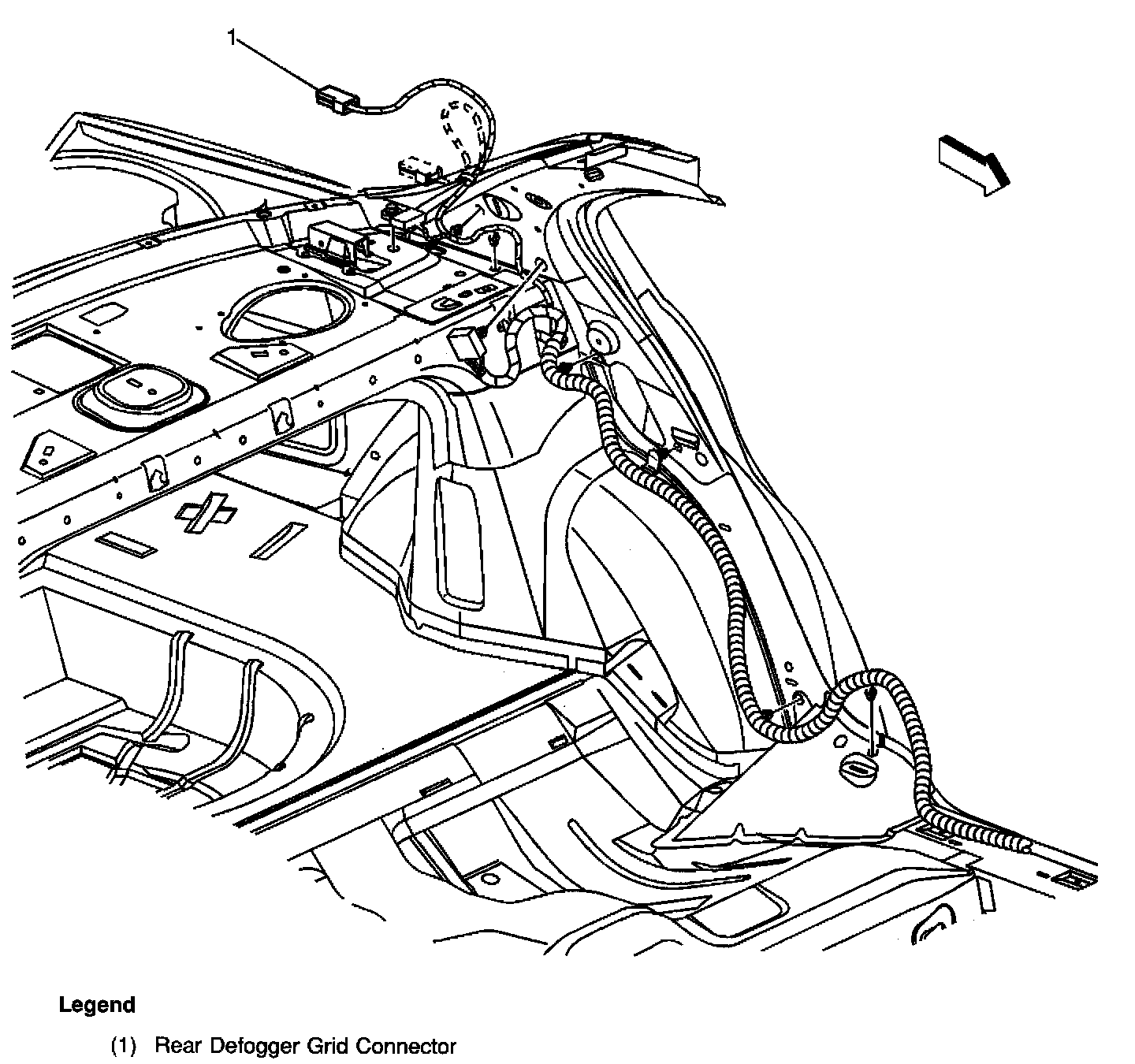 1

Legend

(1) Rear Defogger Grid Connector