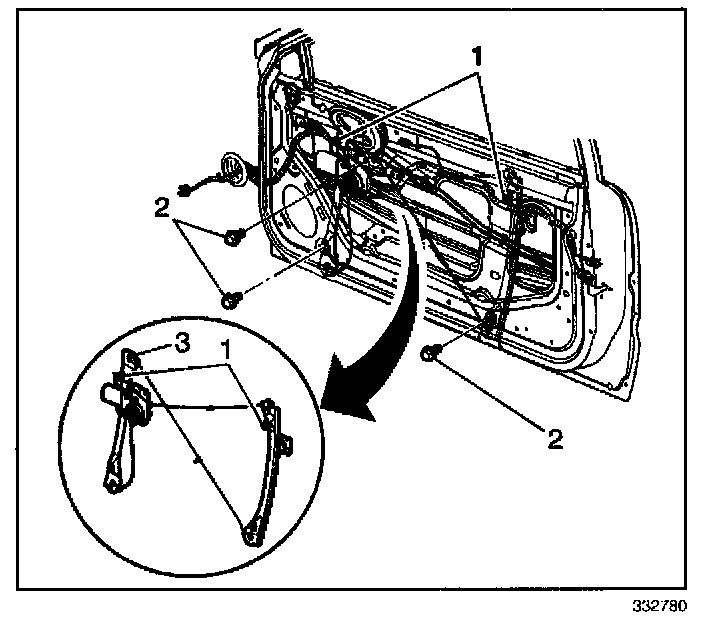 1
2
3
1
2
332780