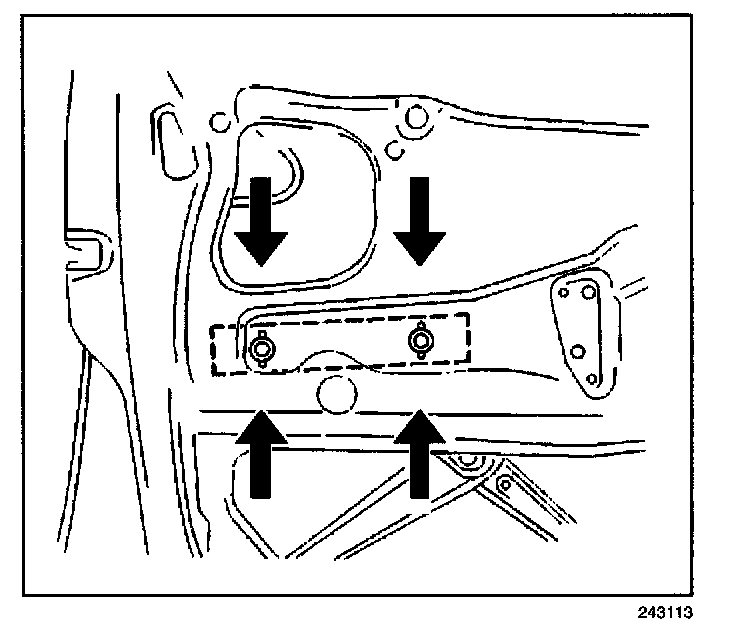 243113