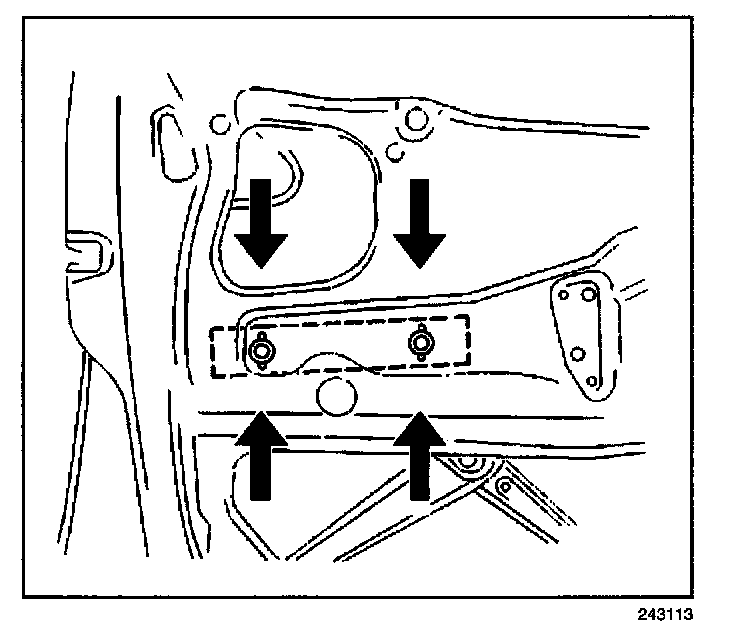 243113