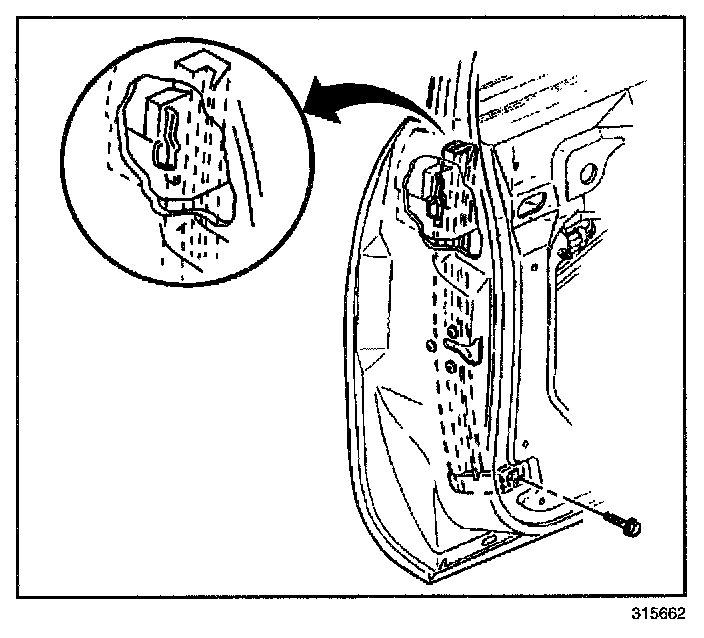 315662