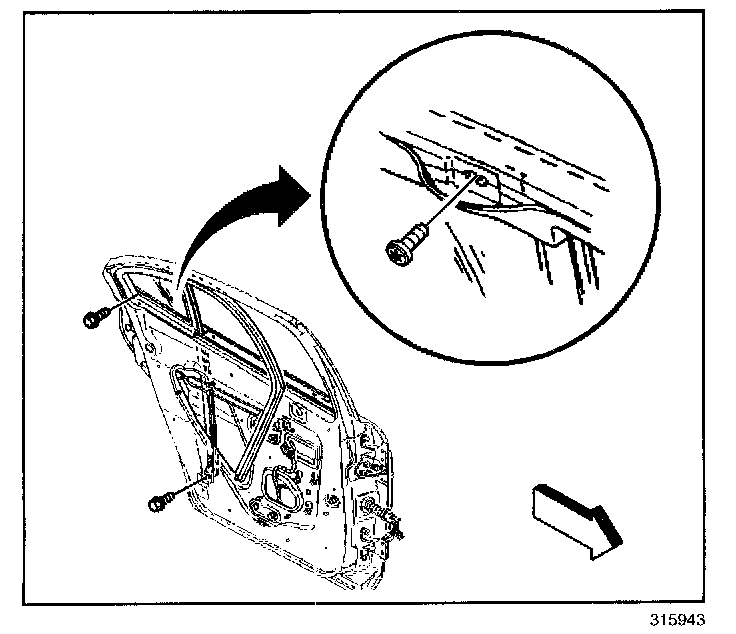 315943