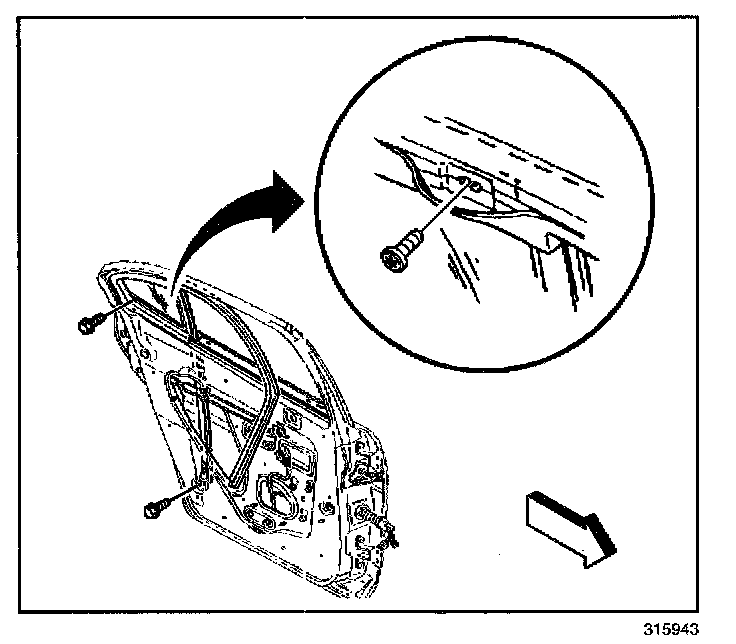 315943