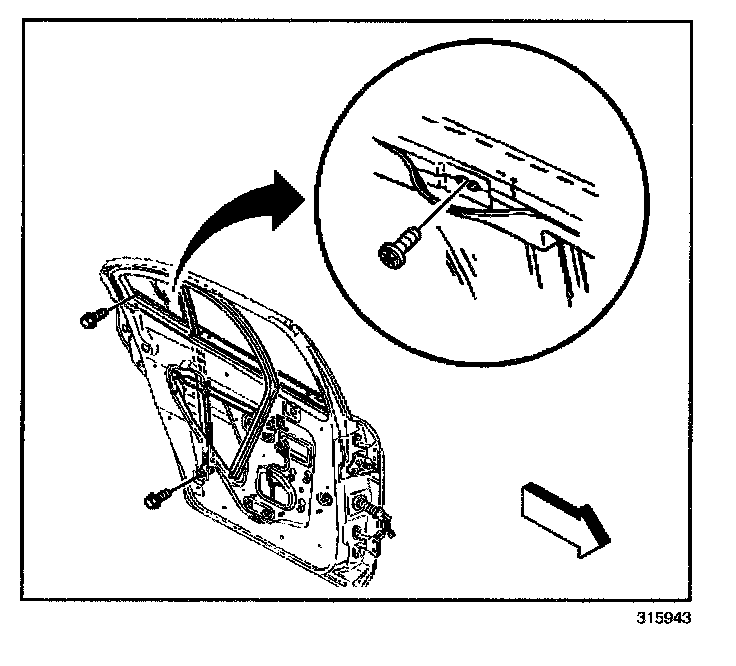 315943