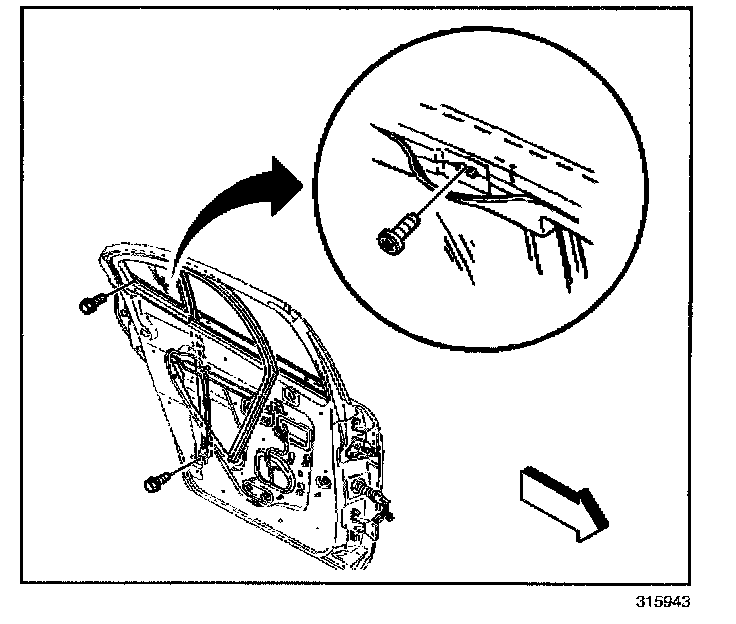 315943