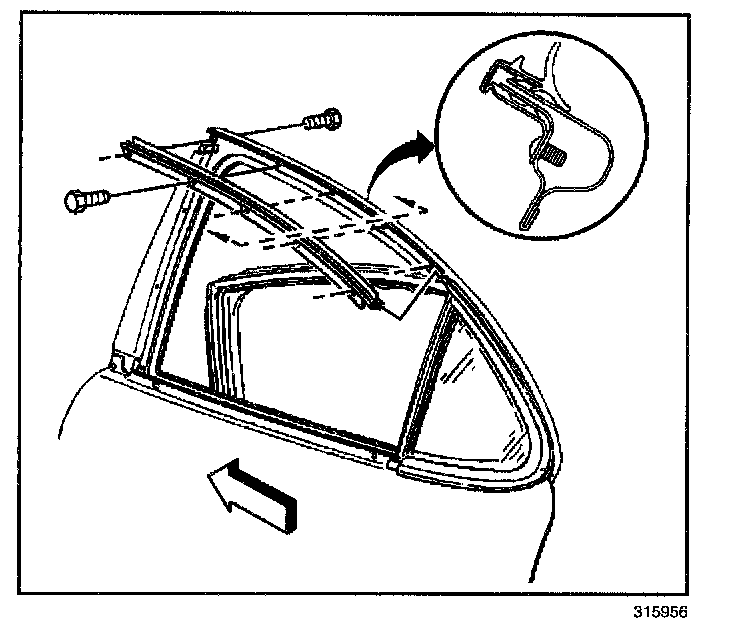 315956