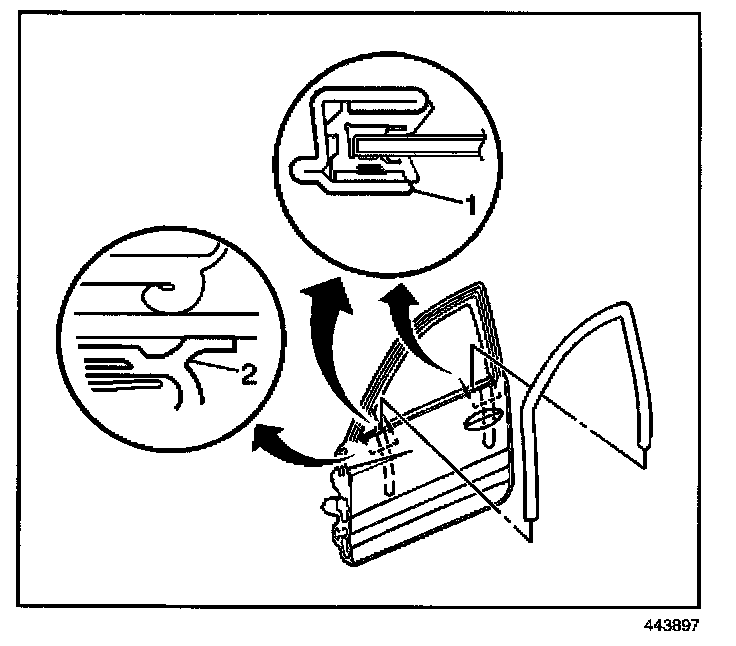 1
2
443897