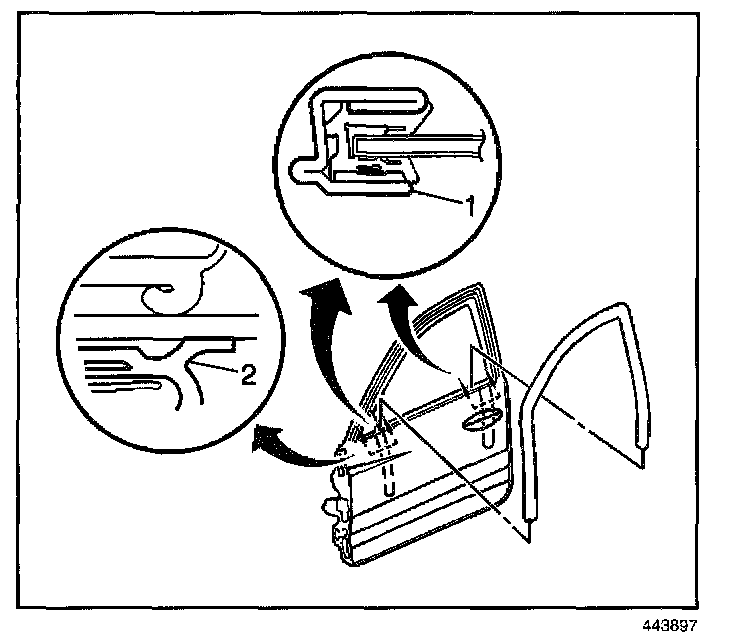 1
2
443897