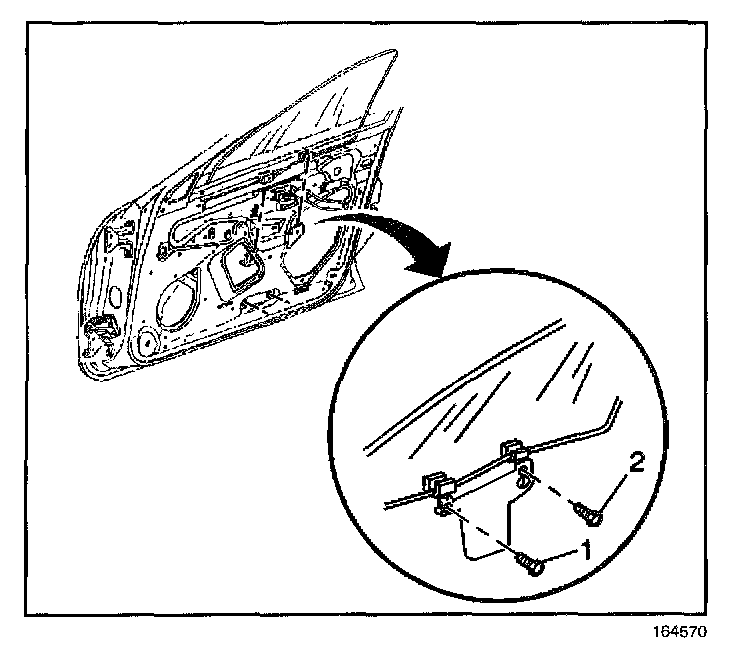 2
1
164570