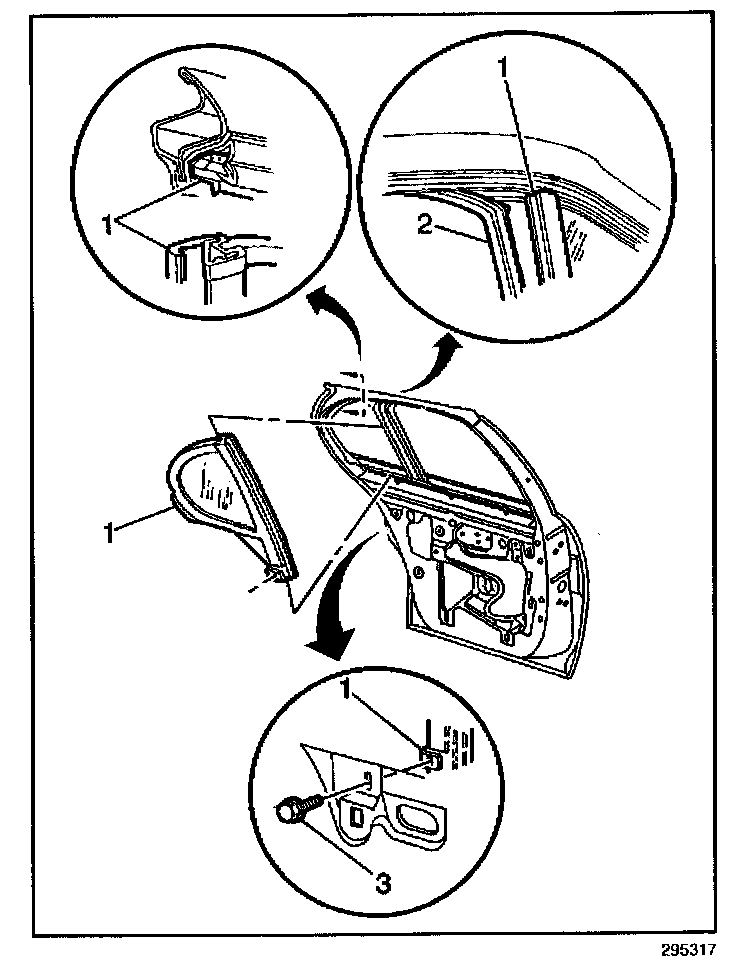 1

1

2

1

1

3

295317