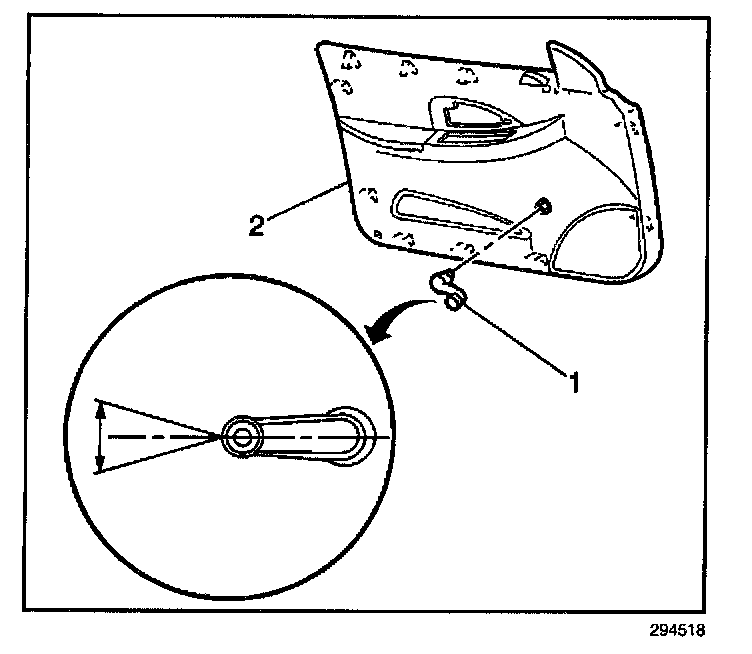 2
1
294518