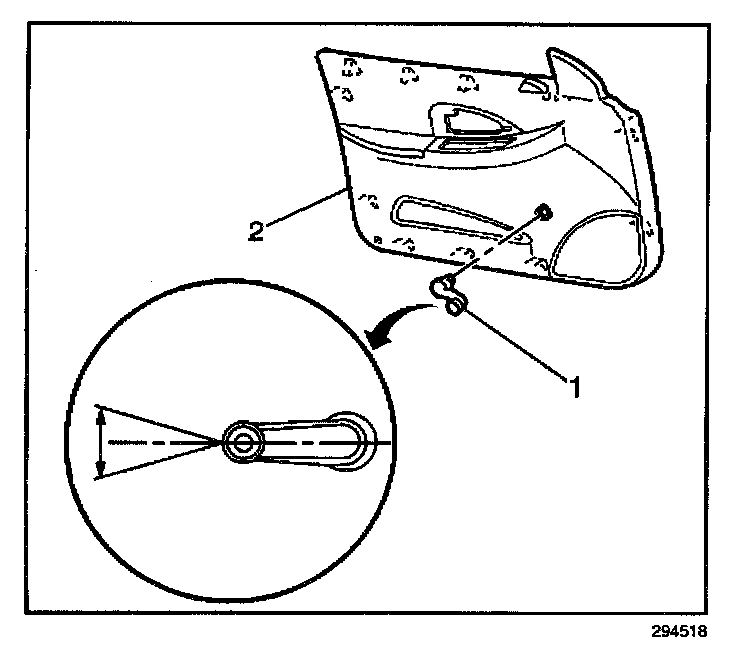 2

1

294518