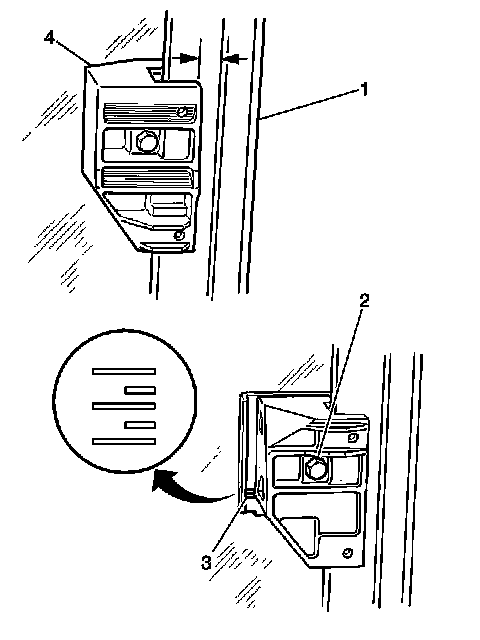 4
1
2
3