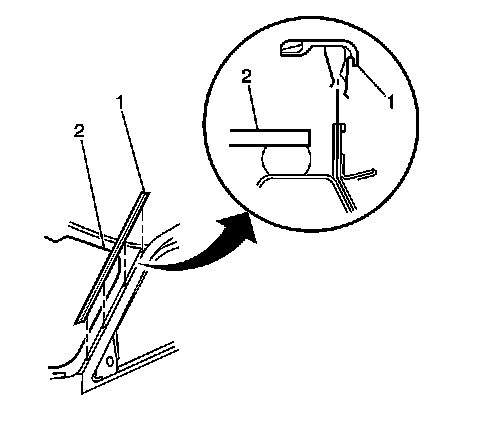 2
1
2
1