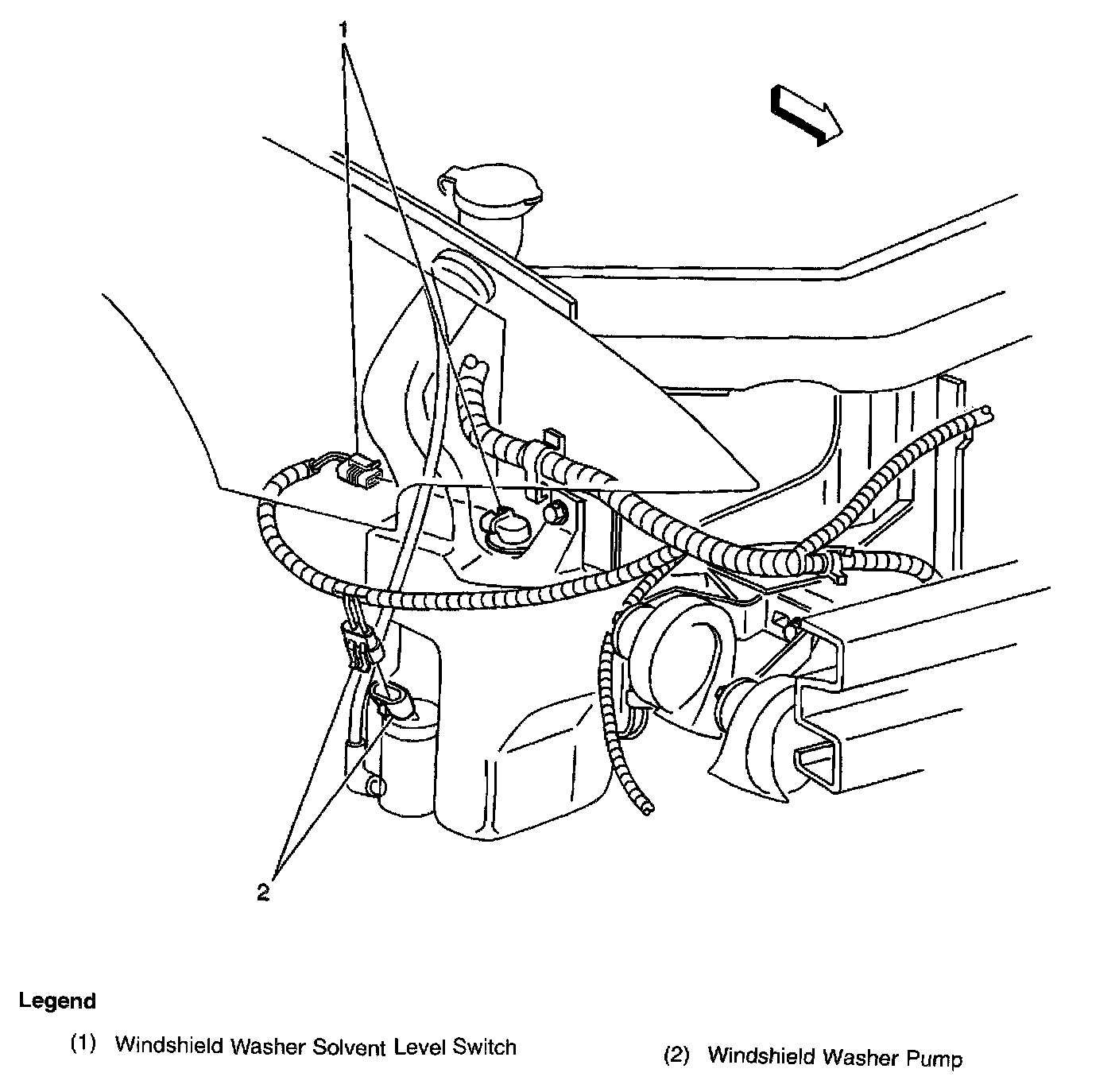 1

2

Legend

(1) Windshield Washer Solvent Level Switch

(2) Windshield Washer Pump