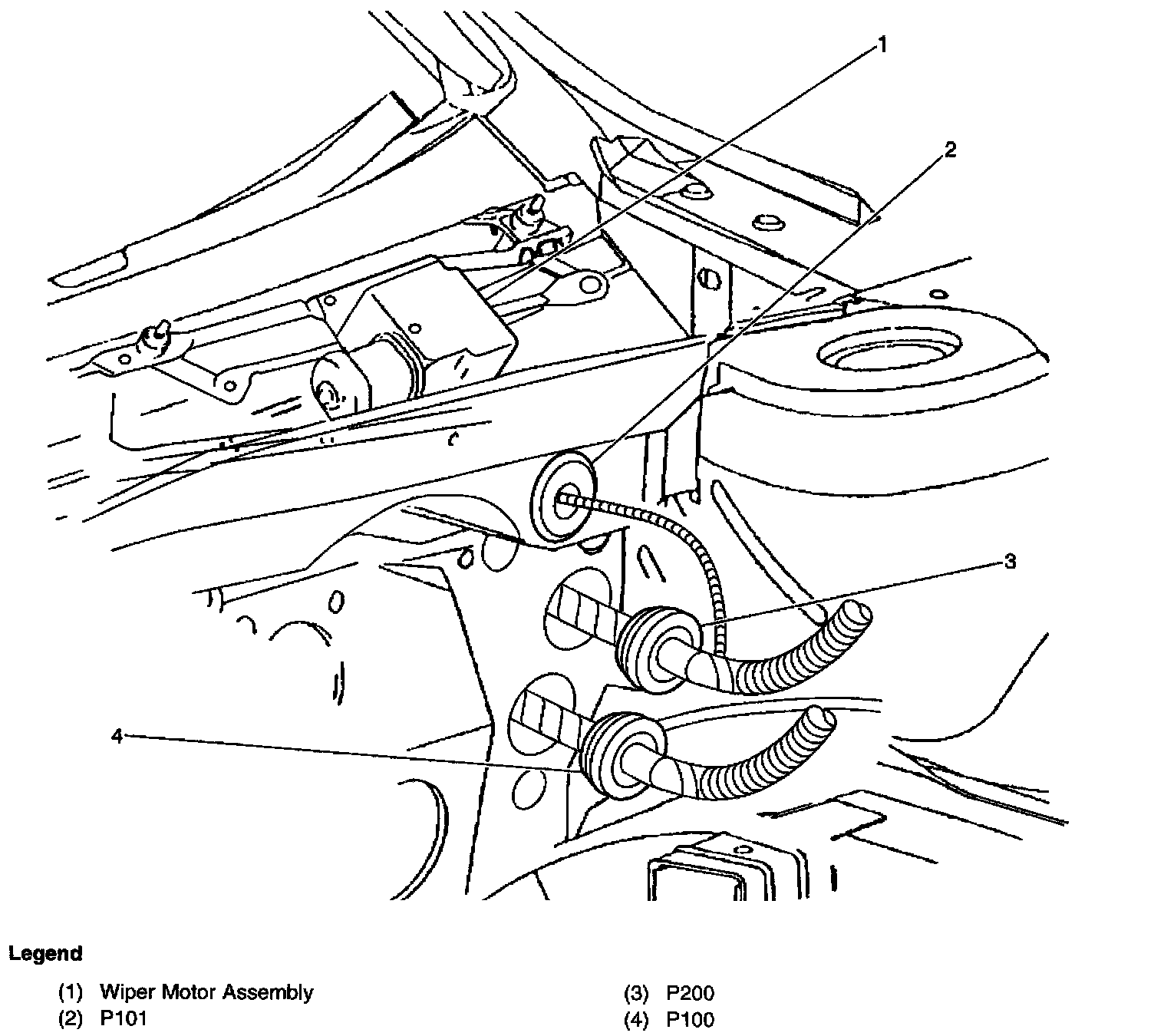 1

2

3

4

Legend

(1) Wiper Motor Assembly
(2) P101

(3) P200
(4) P100