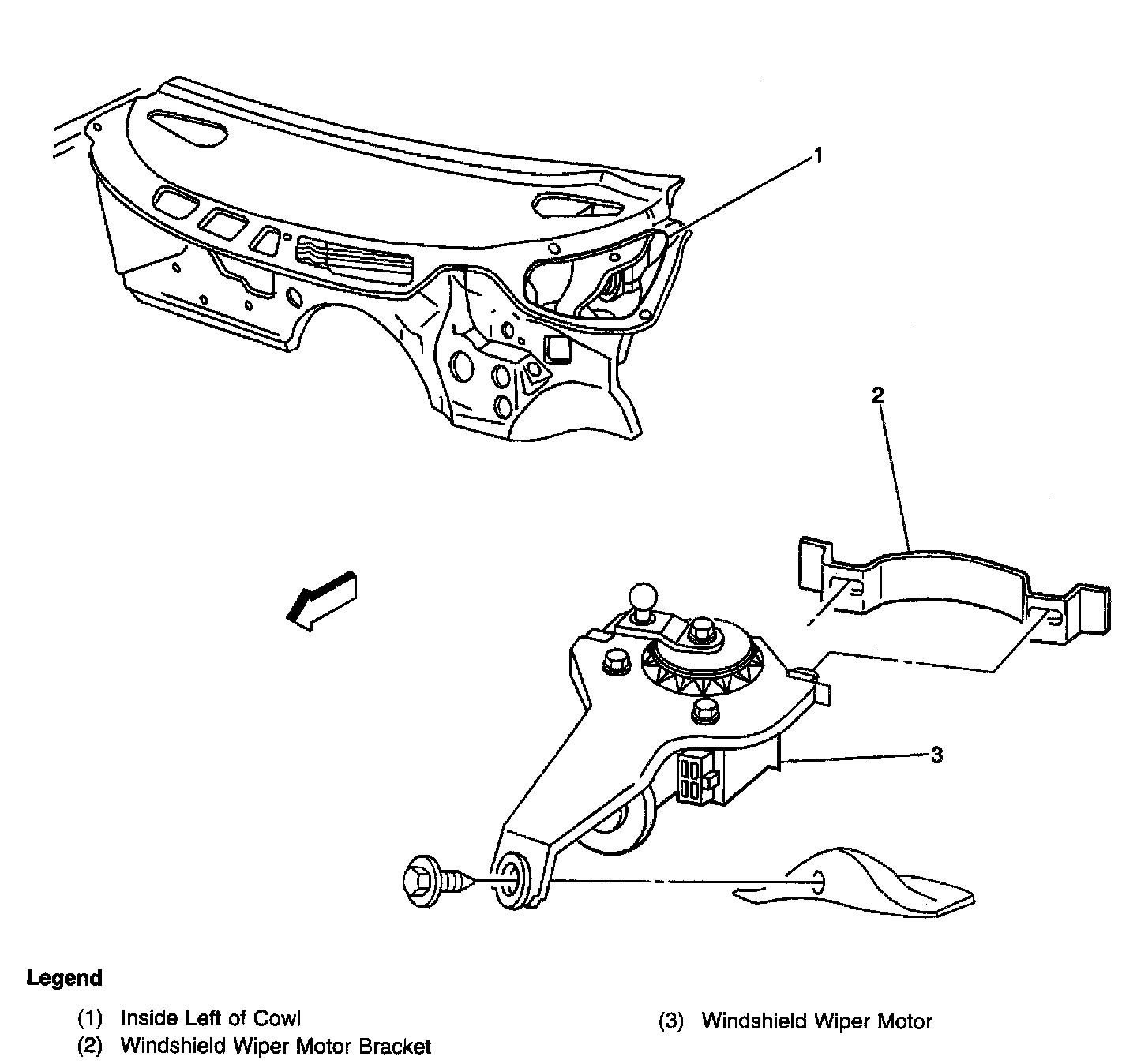 1

2

3

Legend

(1) Inside Left of Cowl
(2) Windshield Wiper Motor Bracket

(3) Windshield Wiper Motor