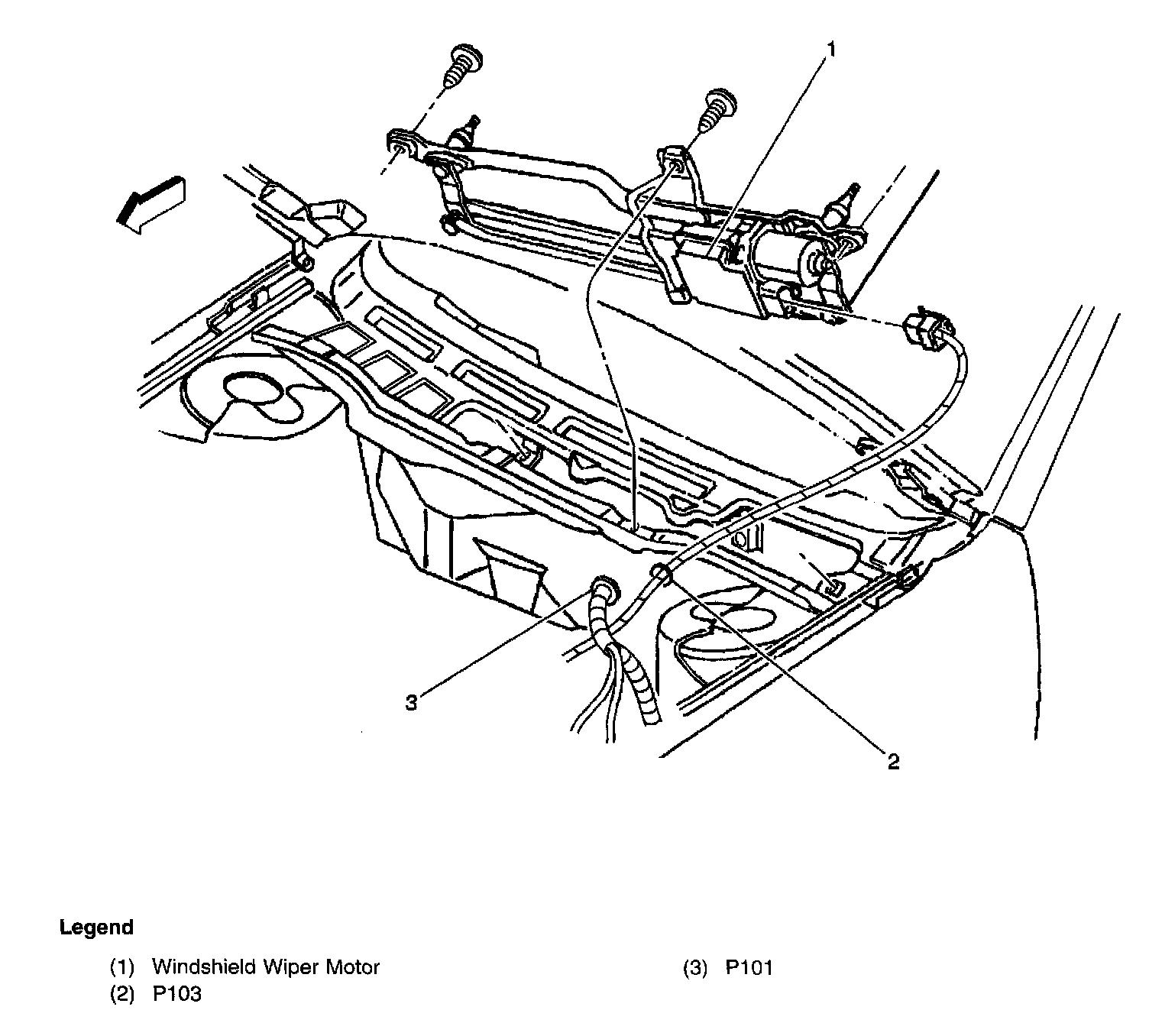 1

3

2

Legend

(1) Windshield Wiper Motor

(2) P103

(3) P101