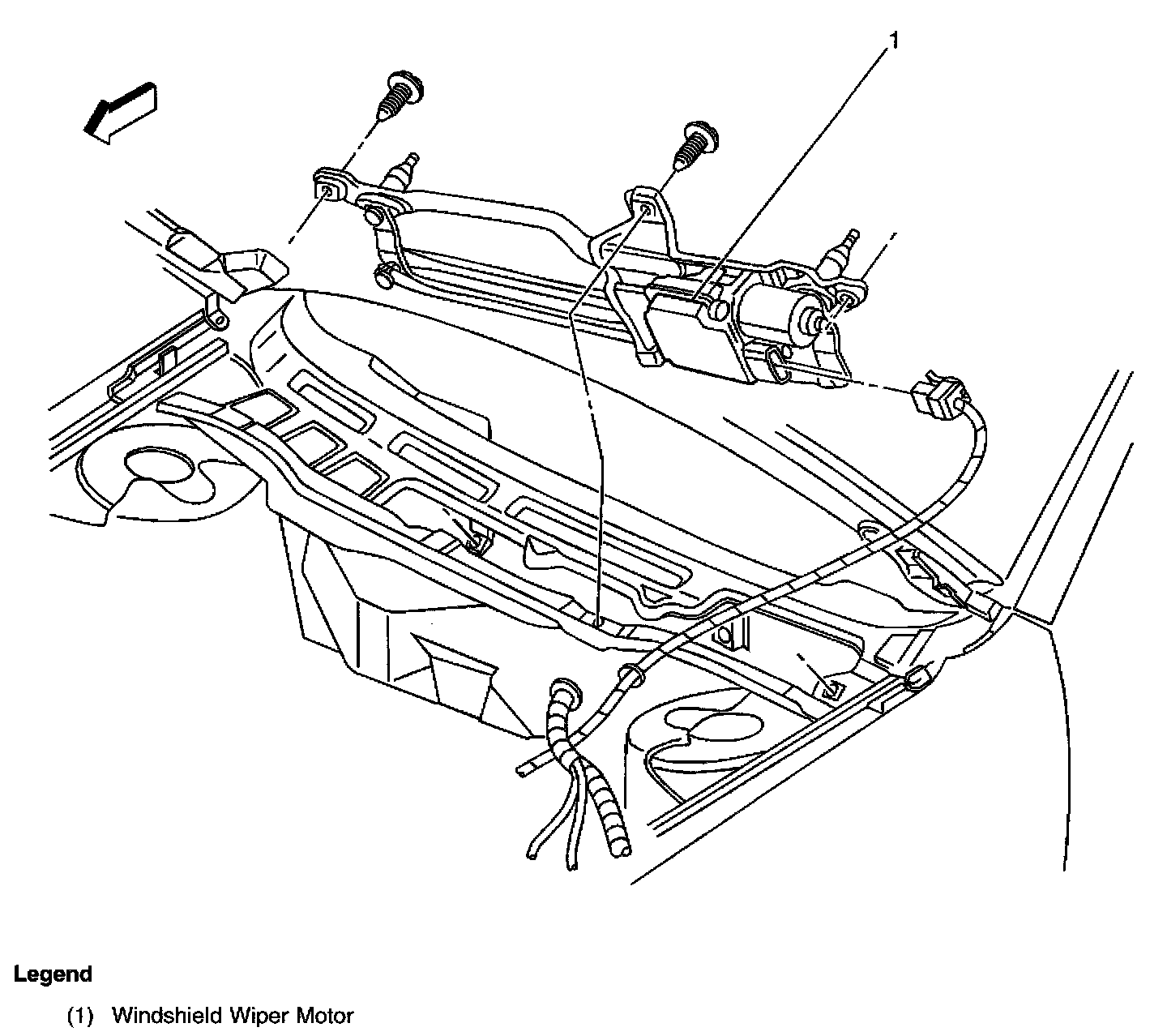 1

Legend

(1) Windshield Wiper Motor