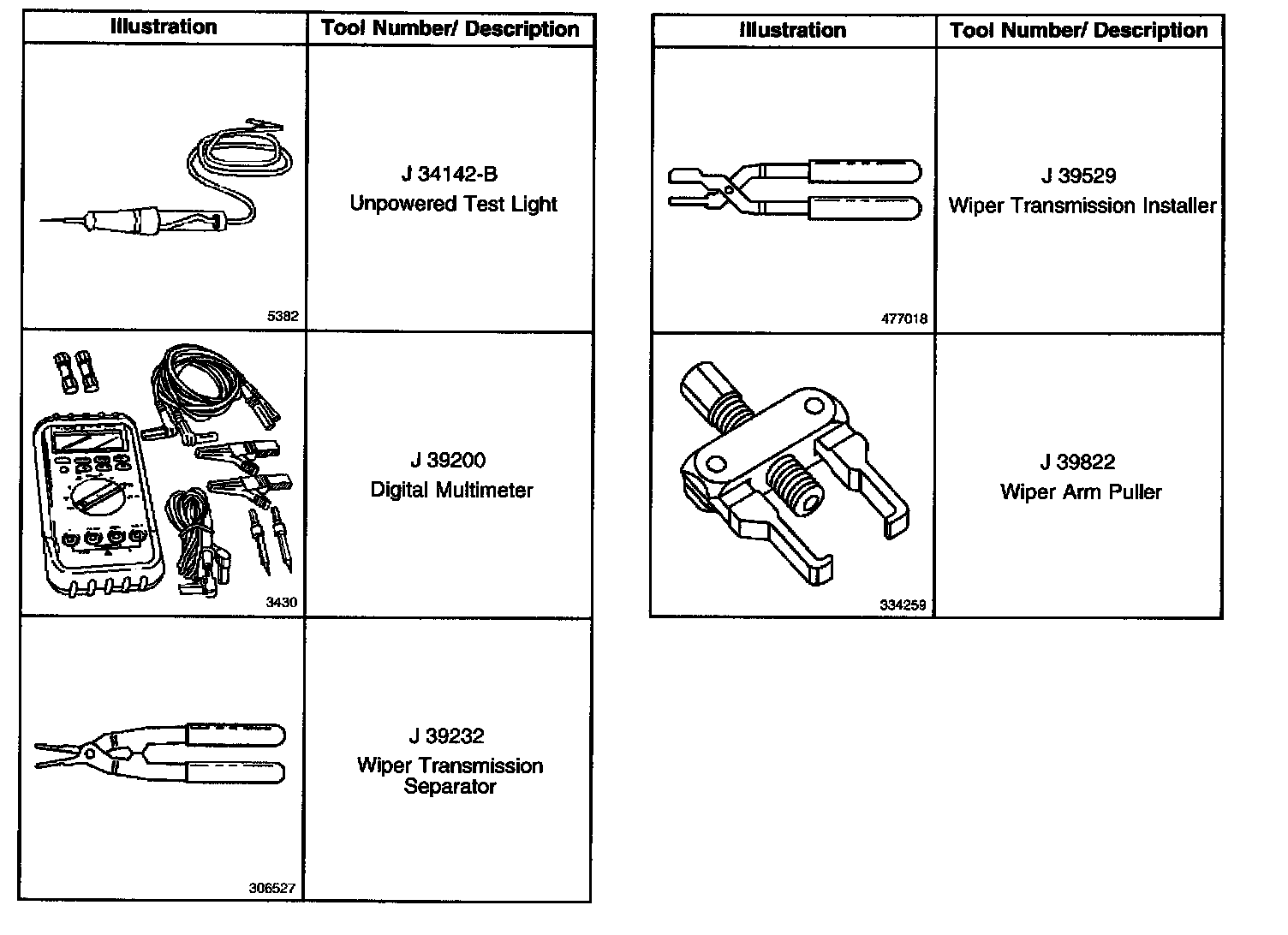 | Illustration | Tool Number/ Description |
|---|---|
| 5382 | J 34142-B Unpowered Test Light |
| 3430 | J 39200 Digital Multimeter |
| 306527 | J 39232 Wiper Transmission Separator |

| Illustration | Tool Number/ Description |
|---|---|
| 477018 | J 39529 Wiper Transmission Installer |
| 334259 | J 39822 Wiper Arm Puller |