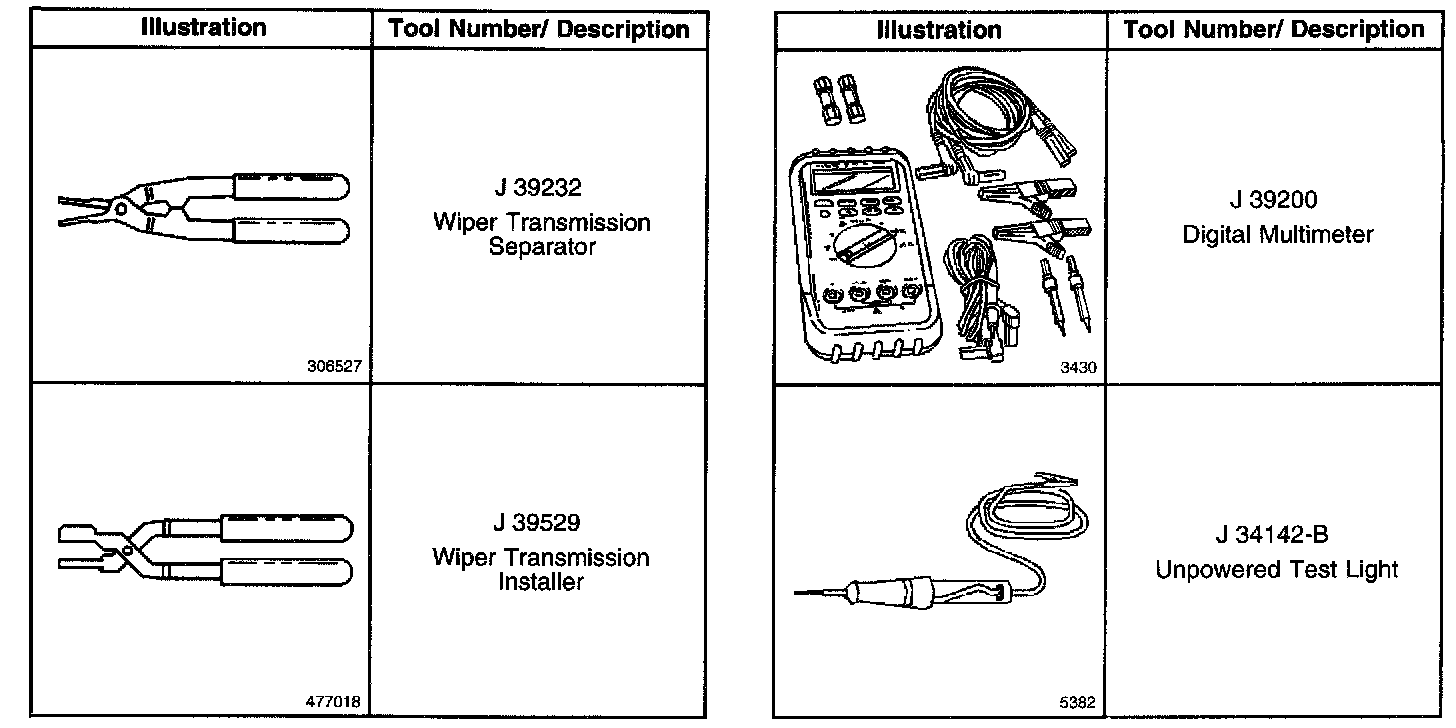 | Illustration | Tool Number/ Description |
|---|---|
| 306527 | J 39232 Wiper Transmission Separator |
| 477018 | J 39529 Wiper Transmission Installer |

| Illustration | Tool Number/ Description |
|---|---|
| 3430 | J 39200 Digital Multimeter |
| 5382 | J 34142-B Unpowered Test Light |