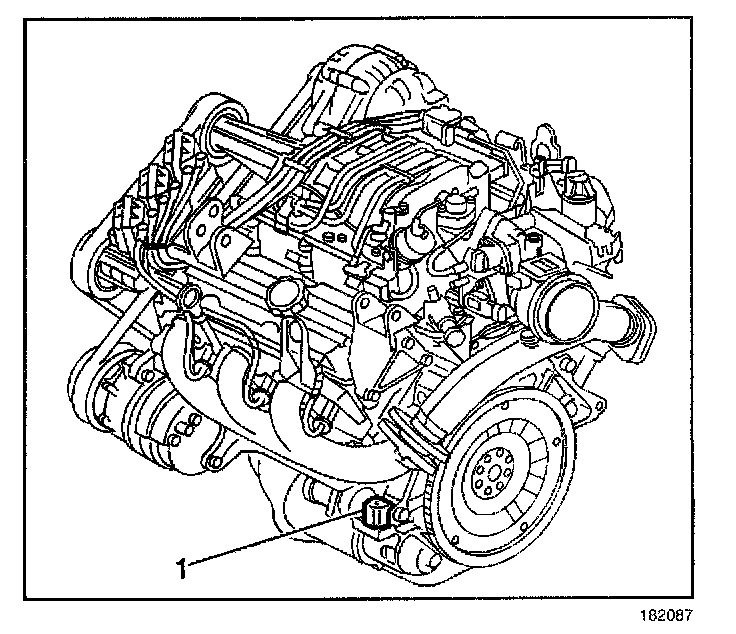 1

182087