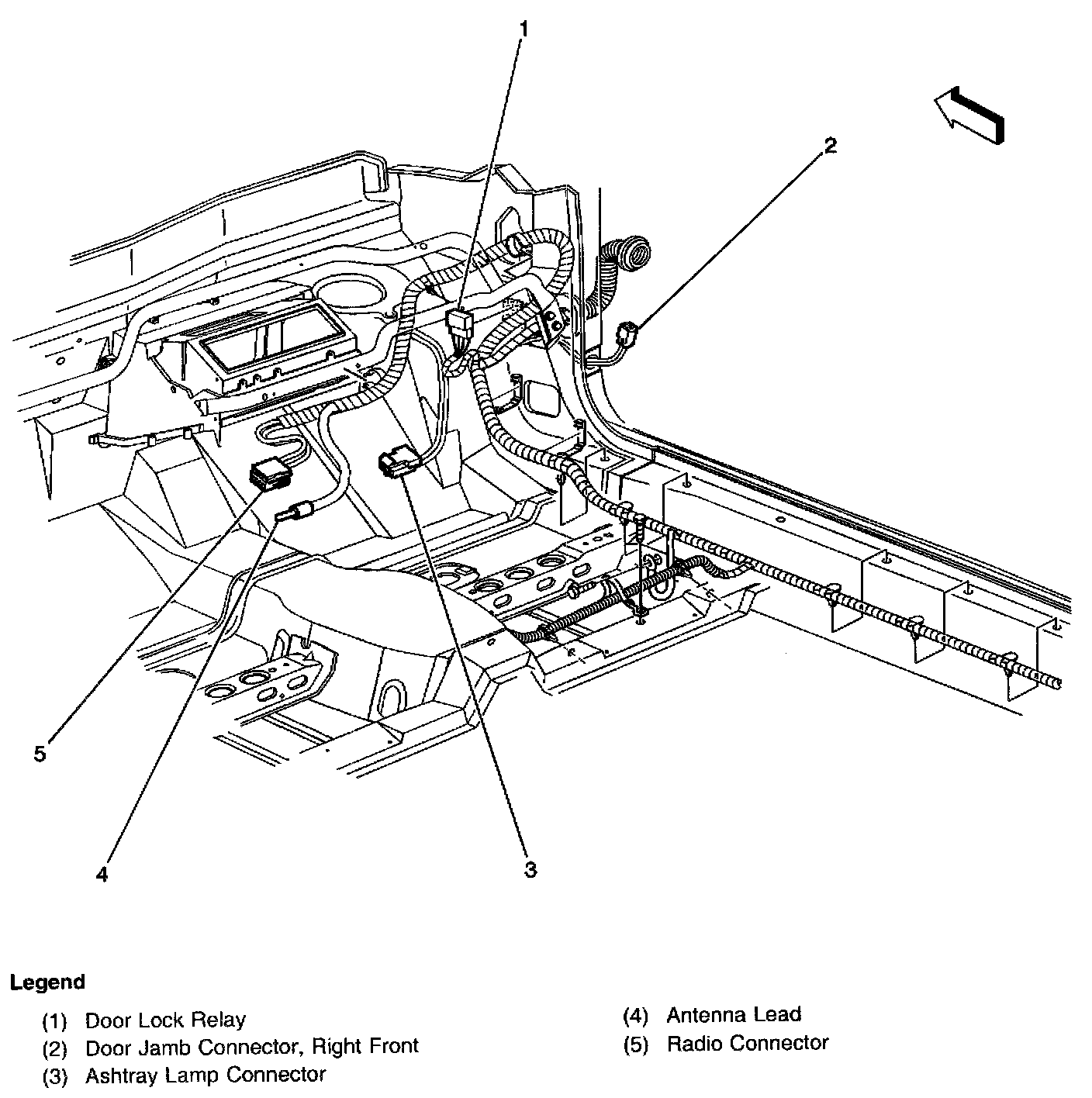 1
2
5
4
3

Legend

(1) Door Lock Relay
(2) Door Jamb Connector, Right Front
(3) Ashtray Lamp Connector

(4) Antenna Lead
(5) Radio Connector