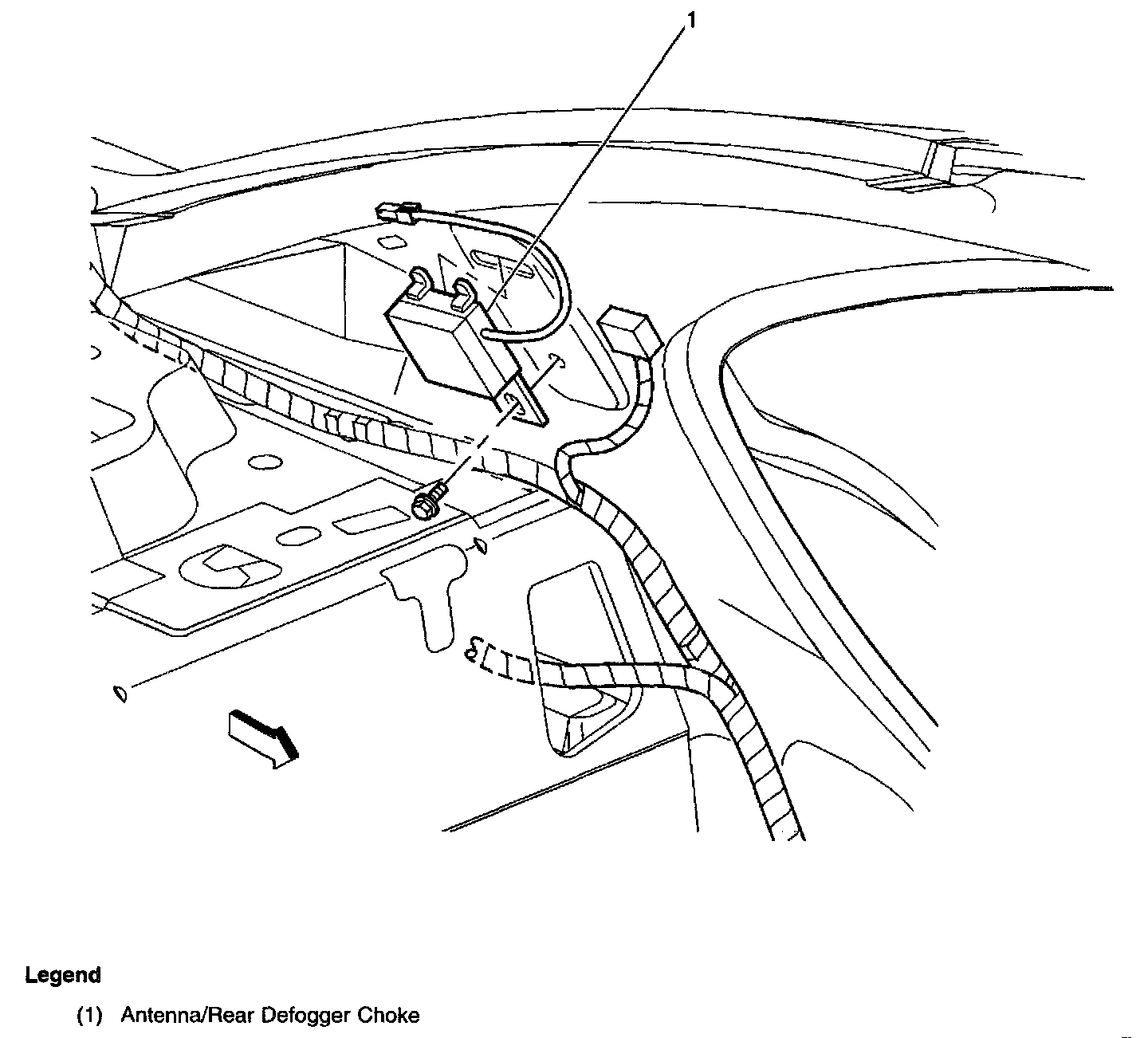 1

Legend

(1) Antenna/Rear Defogger Choke