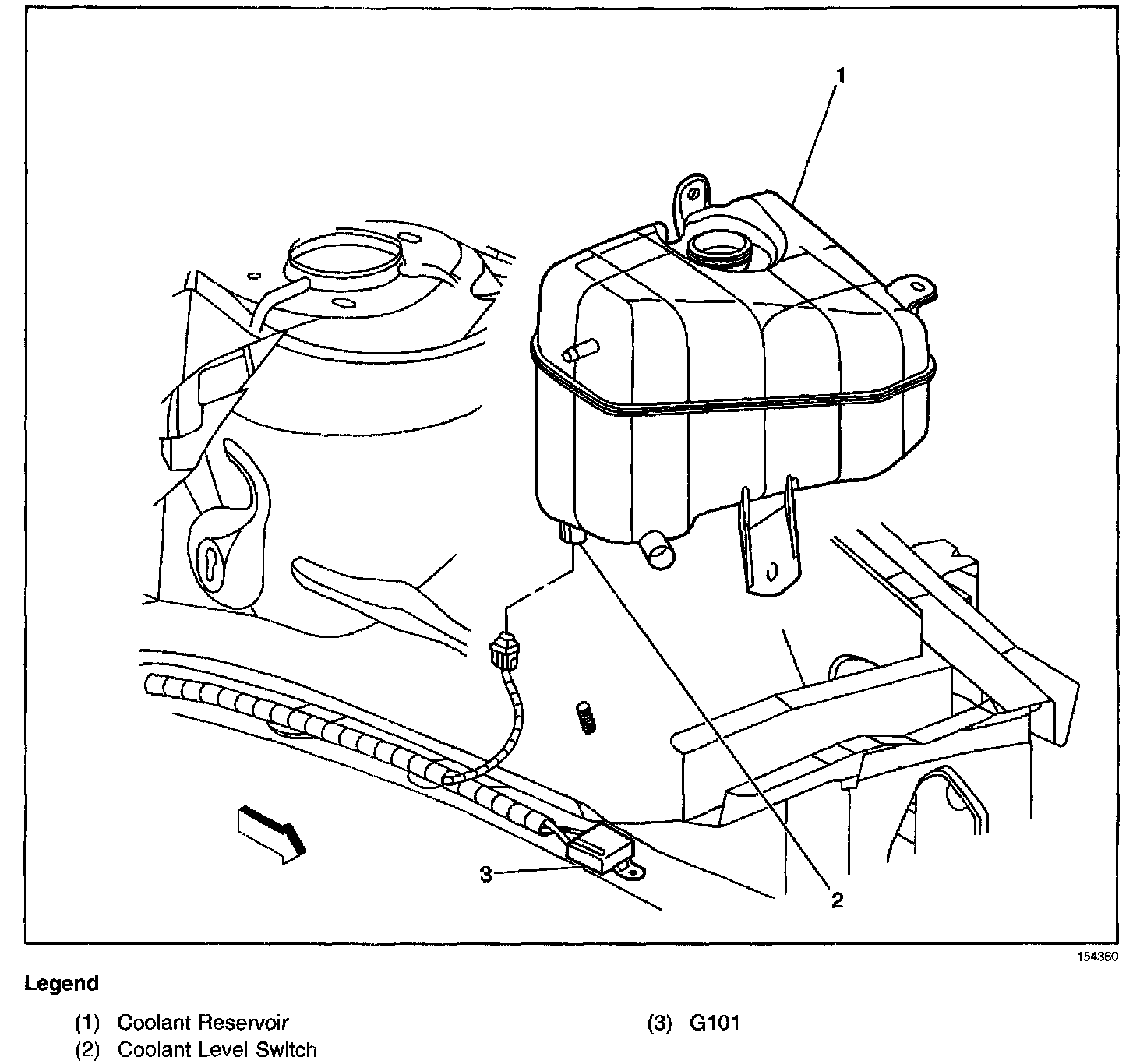 1

3

2

154360

Legend

(1) Coolant Reservoir

(2) Coolant Level Switch

(3) G101