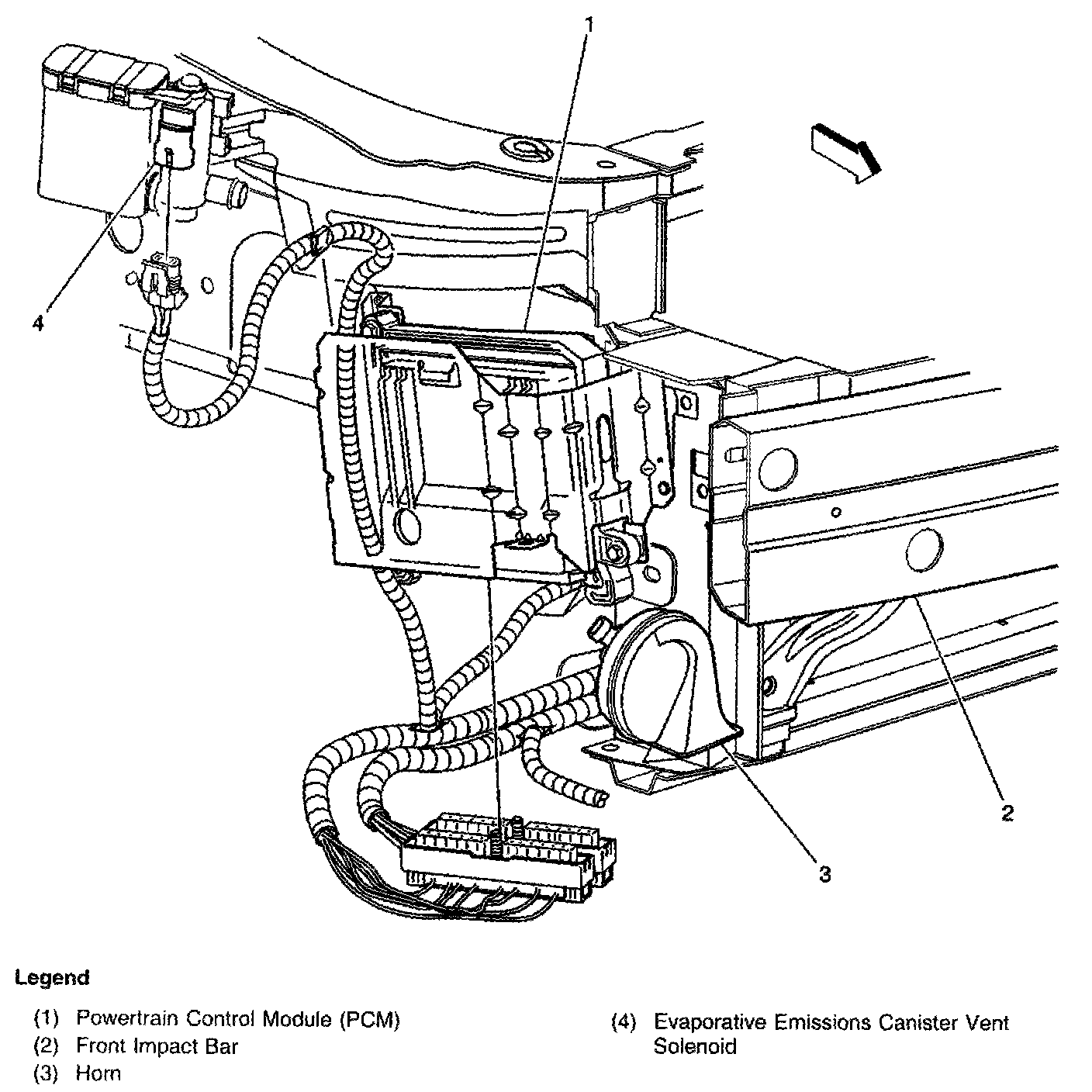 1

4

2

3

Legend

(1) Powertrain Control Module (PCM)
(2) Front Impact Bar
(3) Horn

(4) Evaporative Emissions Canister Vent Solenoid