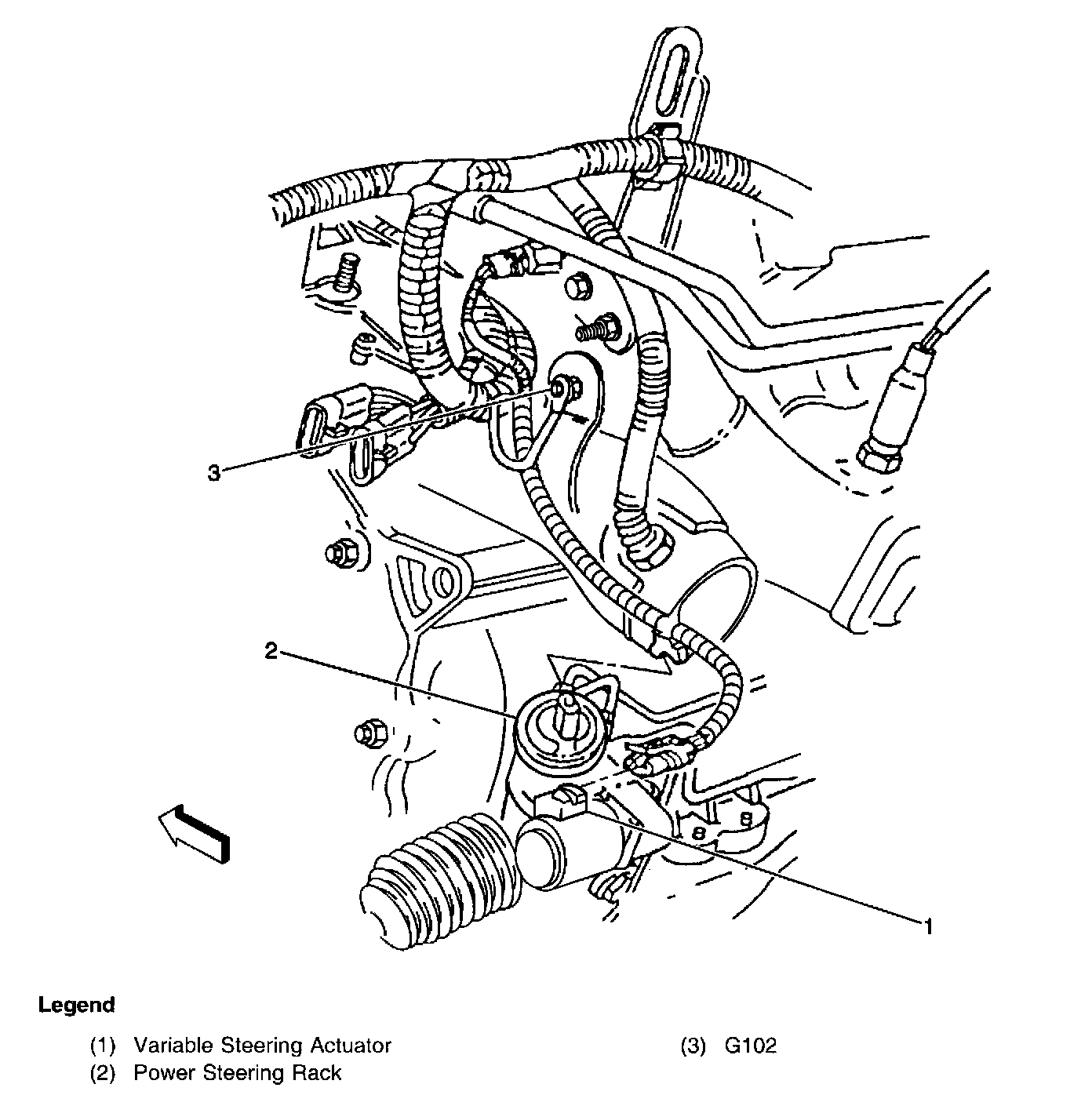 3

2

1

Legend

(1) Variable Steering Actuator
(2) Power Steering Rack

(3) G102