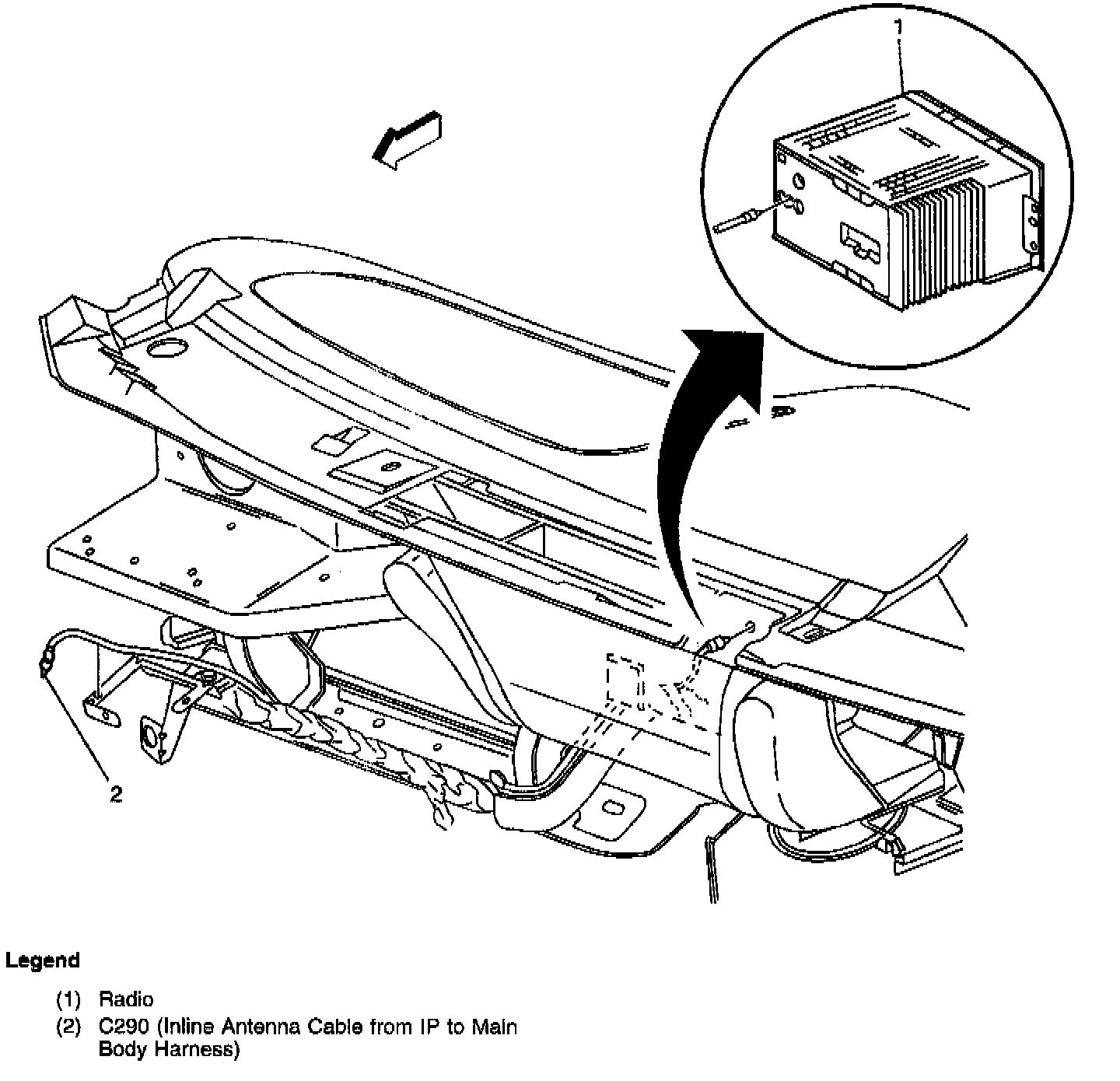 1

2

Legend

(1) Radio
(2) C290 (Inline Antenna Cable from IP to Main Body Harness)