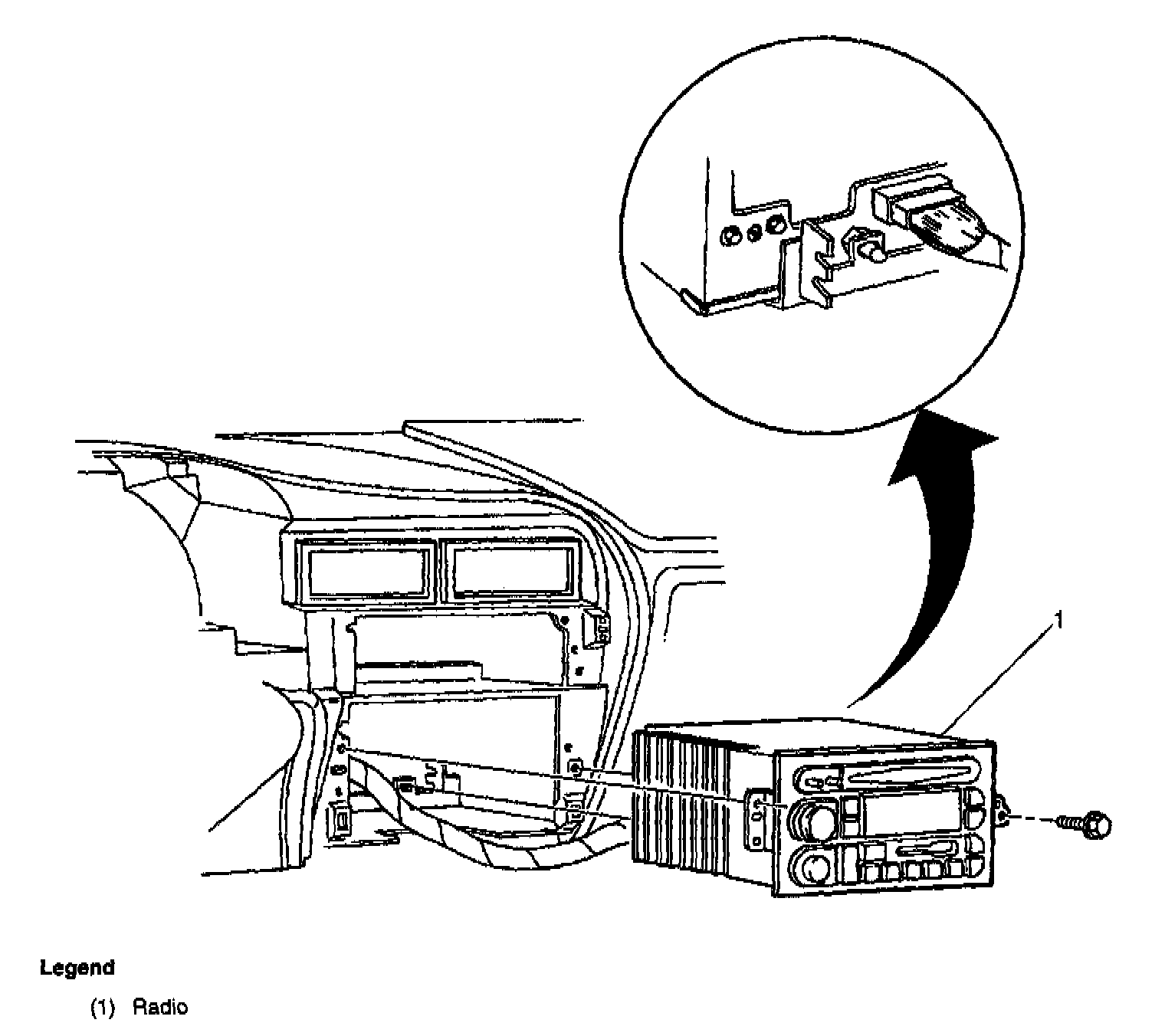 1

Legend

(1) Radio