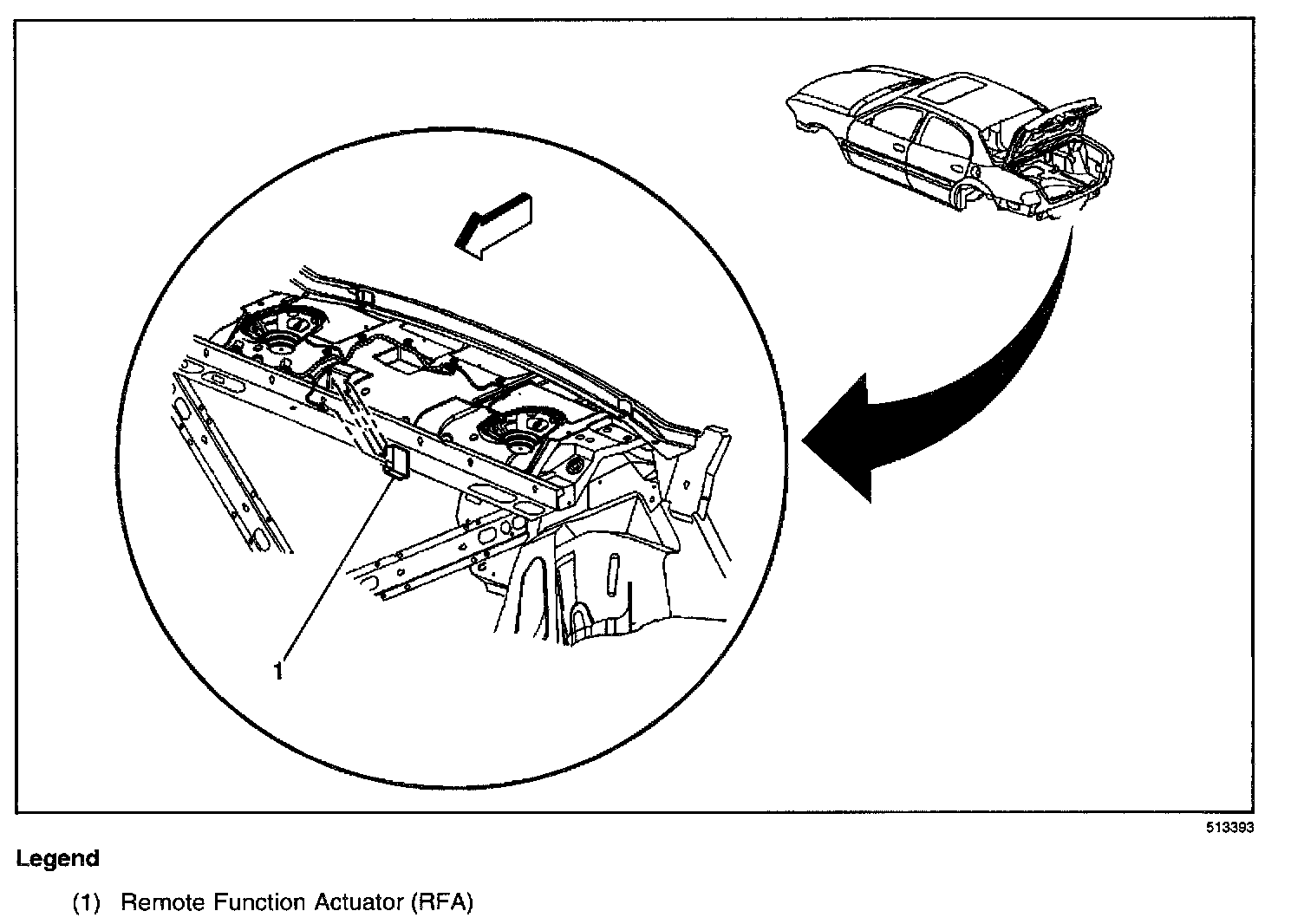 1

513393

Legend

(1) Remote Function Actuator (RFA)