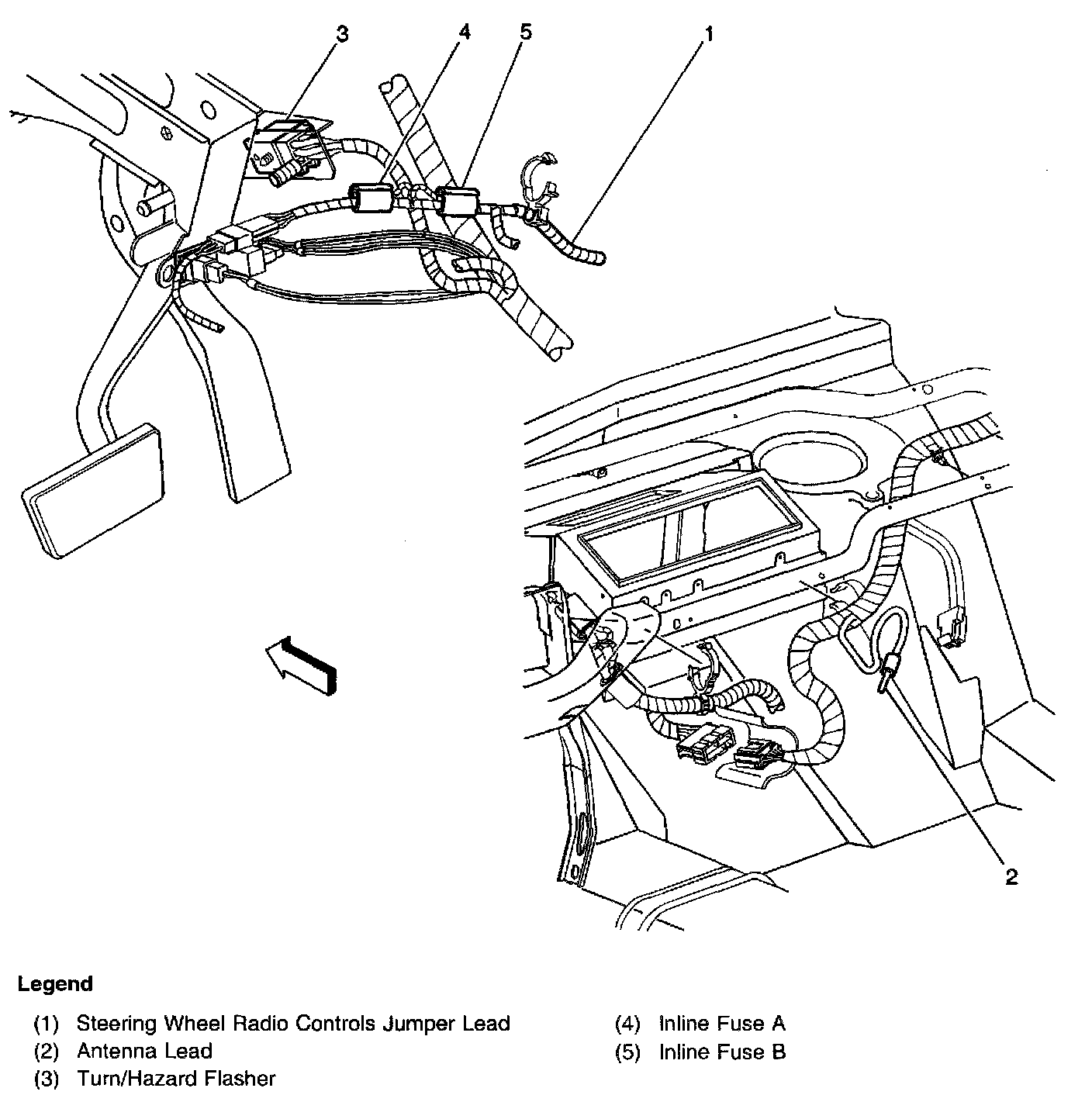 3
4
5
1
2

Legend

(1) Steering Wheel Radio Controls Jumper Lead
(2) Antenna Lead
(3) Turn/Hazard Flasher

(4) Inline Fuse A
(5) Inline Fuse B