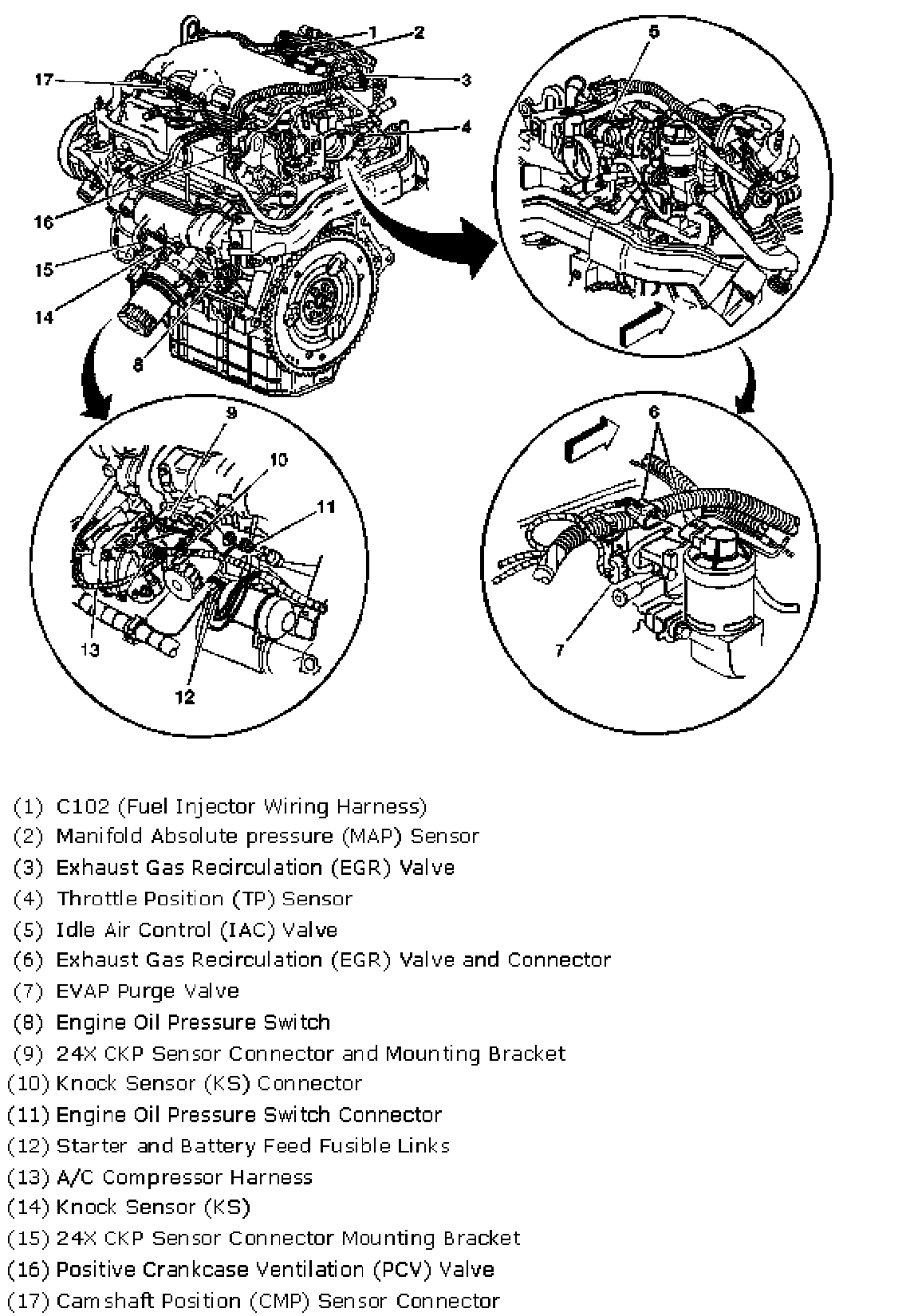 1
2
17
3
4
16
15
14
8
5
9
10
11
13
12
6
7

(1) C102 (Fuel Injector Wiring Harness)
(2) Manifold Absolute pressure (MAP) Sensor
(3) Exhaust Gas Recirculation (EGR) Valve
(4) Throttle Position (TP) Sensor
(5) Idle Air Control (IAC) Valve
(6) Exhaust Gas Recirculation (EGR) Valve and Connector
(7) EVAP Purge Valve
(8) Engine Oil Pressure Switch
(9) 24X CKP Sensor Connector and Mounting Bracket
(10) Knock Sensor (KS) Connector
(11) Engine Oil Pressure Switch Connector
(12) Starter and Battery Feed Fusible Links
(13) A/C Compressor Harness
(14) Knock Sensor (KS)
(15) 24X CKP Sensor Connector Mounting Bracket
(16) Positive Crankcase Ventilation (PCV) Valve
(17) Camshaft Position (CMP) Sensor Connector