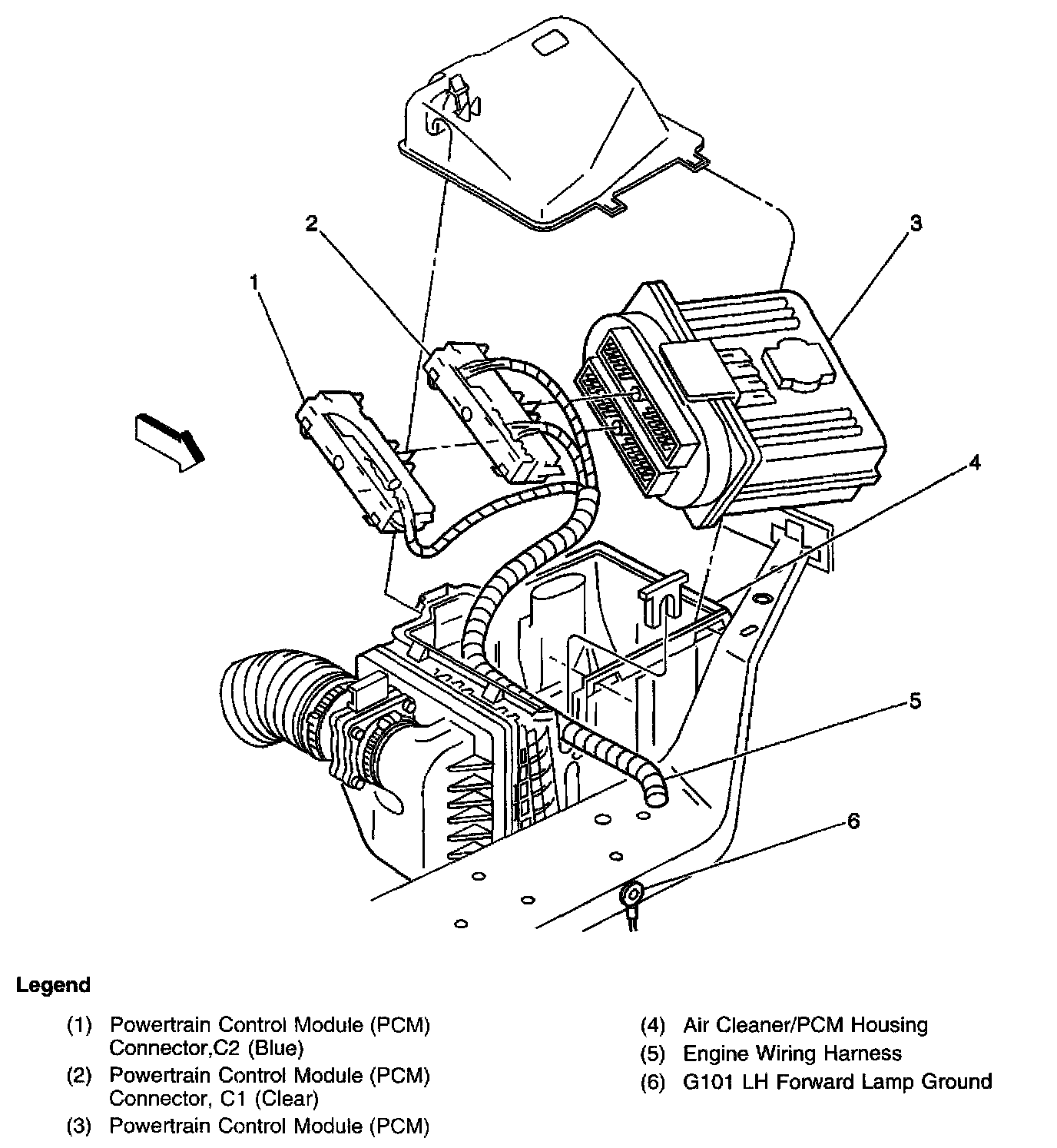 2

3

1

4

5

6

Legend

(1) Powertrain Control Module (PCM) Connector,C2 (Blue)

(2) Powertrain Control Module (PCM) Connector, C1 (Clear)

(3) Powertrain Control Module (PCM)

(4) Air Cleaner/PCM Housing

(5) Engine Wiring Harness

(6) G101 LH Forward Lamp Ground