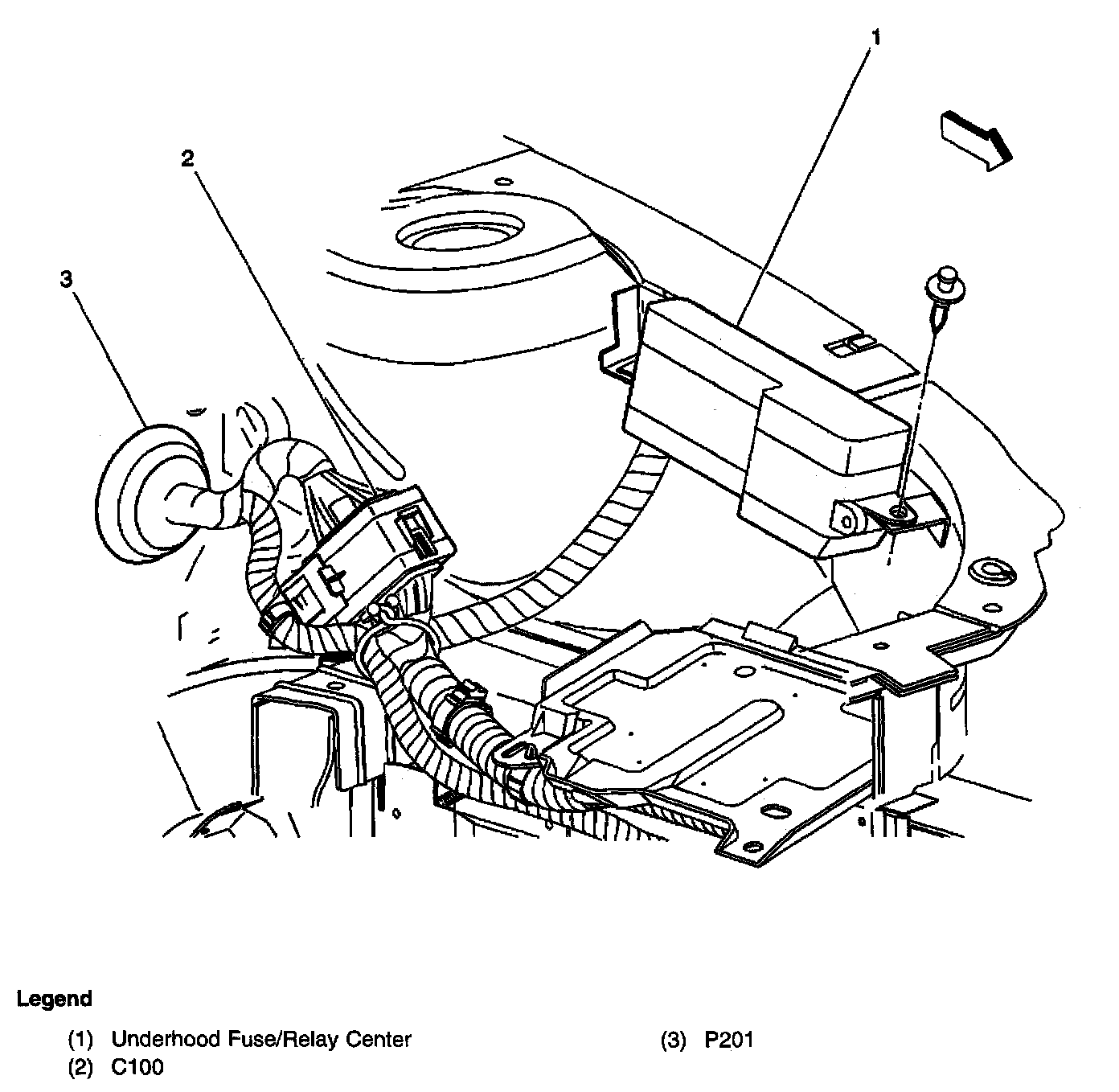 1

2

3

Legend

(1) Underhood Fuse/Relay Center
(2) C100

(3) P201